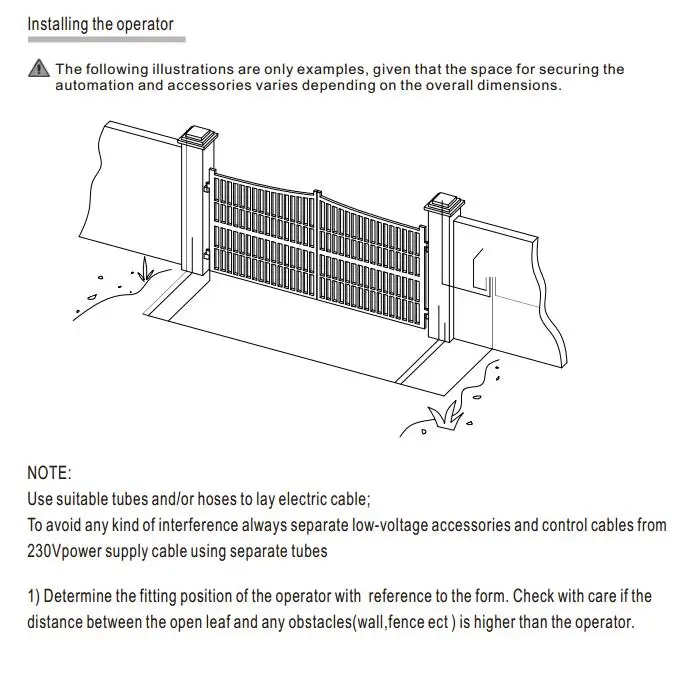 Installing the operator

The following illustrations are only examples, given that the space for securing the automation and accessories varies depending on the overall dimensions.

NOTE:
Use suitable tubes and/or hoses to lay electric cable;
To avoid any kind of interference always separate low-voltage accessories and control cables from 230Vpower supply cable using separate tubes

1) Determine the fitting position of the operator with reference to the form. Check with care if the distance between the open leaf and any obstacles(wall,fence ect ) is higher than the operator.