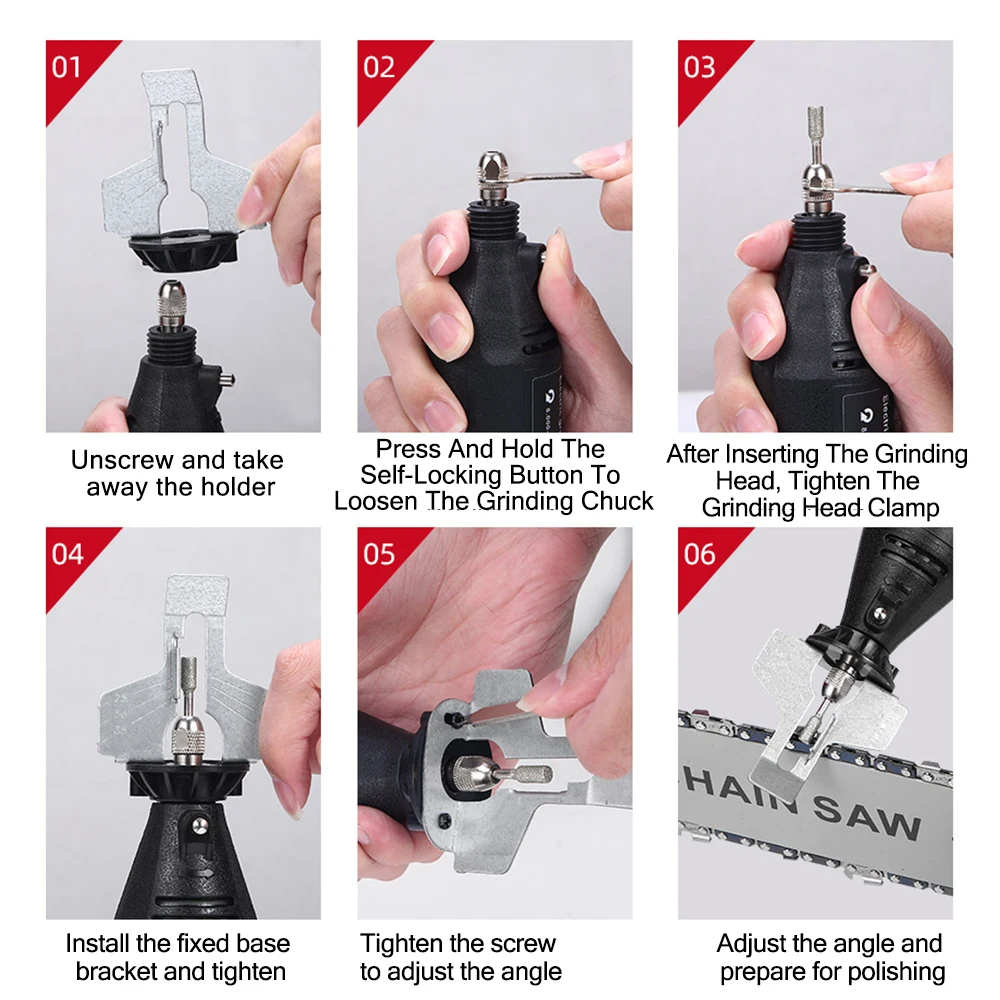 01

Unscrew and take away the holder

02

Press And Hold The Self-Locking Button To Loosen The Grinding Chuck

03

After Inserting The Grinding Head, Tighten The Grinding Head Clamp

04

Install the fixed base bracket and tighten

05

Tighten the screw to adjust the angle

06

HAIN SAW

Adjust the angle and prepare for polishing