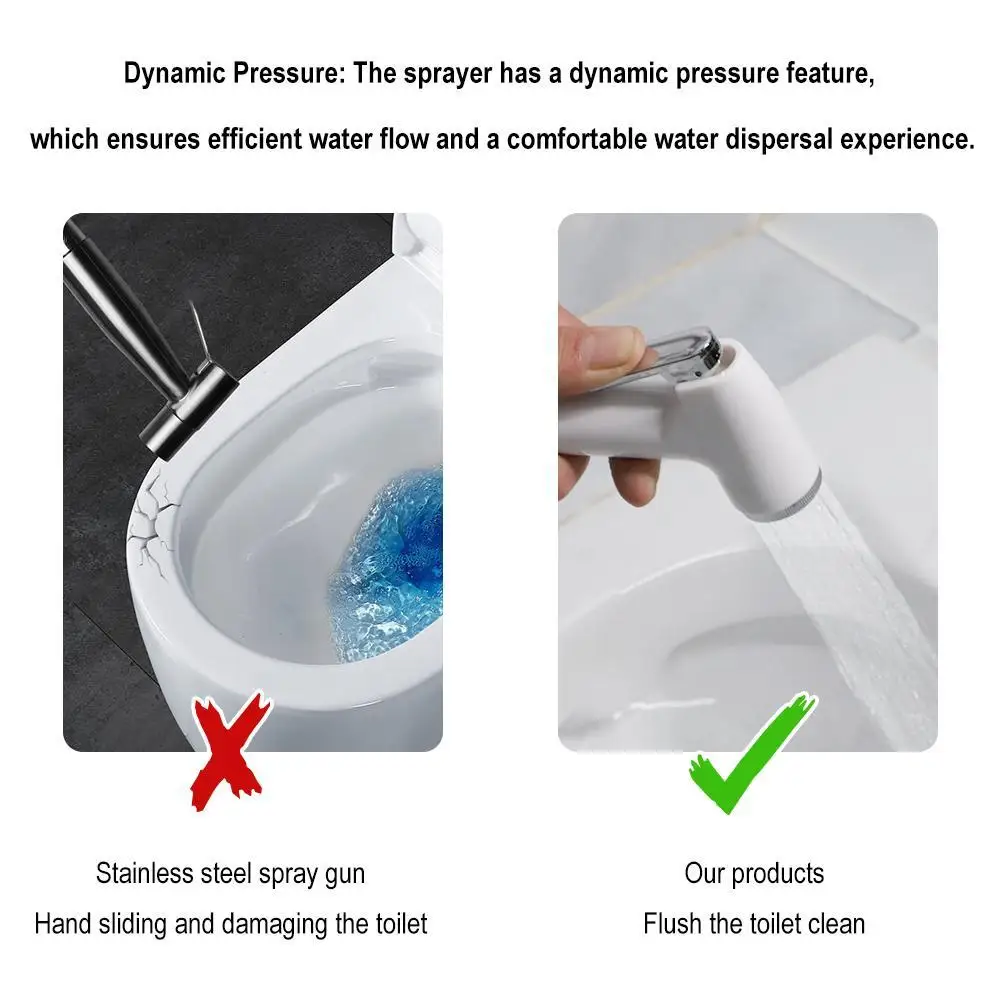 Dynamic Pressure: The sprayer has a dynamic pressure feature,

which ensures efficient water flow and a comfortable water dispersal experience.

Stainless steel spray gun
Hand sliding and damaging the toilet

Our products
Flush the toilet clean