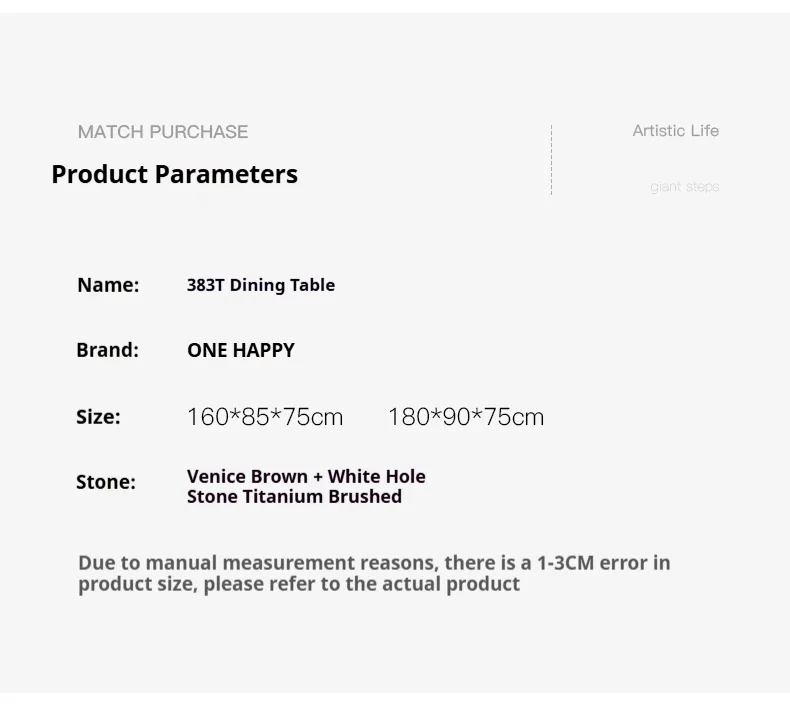 MATCH PURCHASE

Product Parameters

Artistic Life

giant steps

Name: 383T Dining Table

Brand: ONE HAPPY

Size: 160*85*75cm 180*90*75cm

Stone: Venice Brown + White Hole Stone Titanium Brushed

Due to manual measurement reasons, there is a 1-3CM error in product size, please refer to the actual product