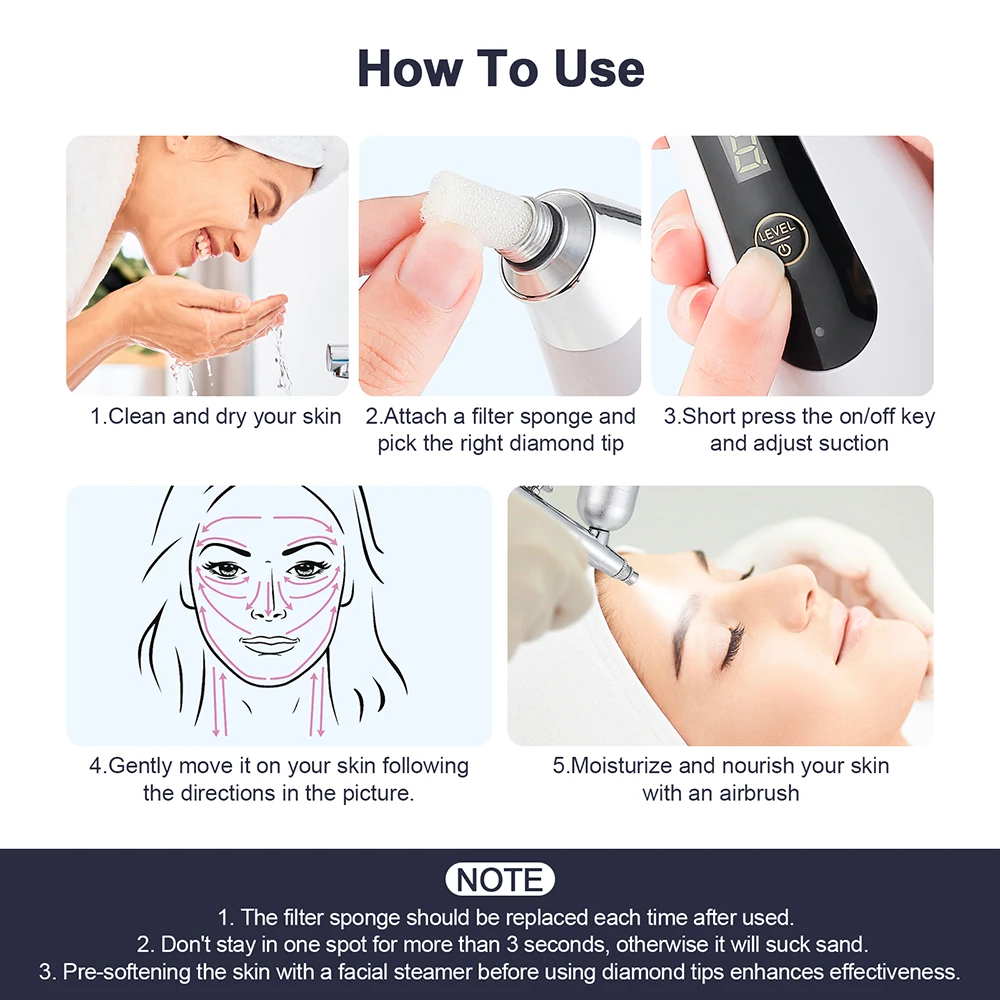 How To Use

LEVEL

1.Clean and dry your skin

2.Attach a filter sponge and pick the right diamond tip

3.Short press the on/off key and adjust suction

4.Gently move it on your skin following the directions in the picture.

5.Moisturize and nourish your skin with an airbrush

NOTE

1. The filter sponge should be replaced each time after used.
2. Don't stay in one spot for more than 3 seconds, otherwise it will suck sand.
3. Pre-softening the skin with a facial steamer before using diamond tips enhances effectiveness.