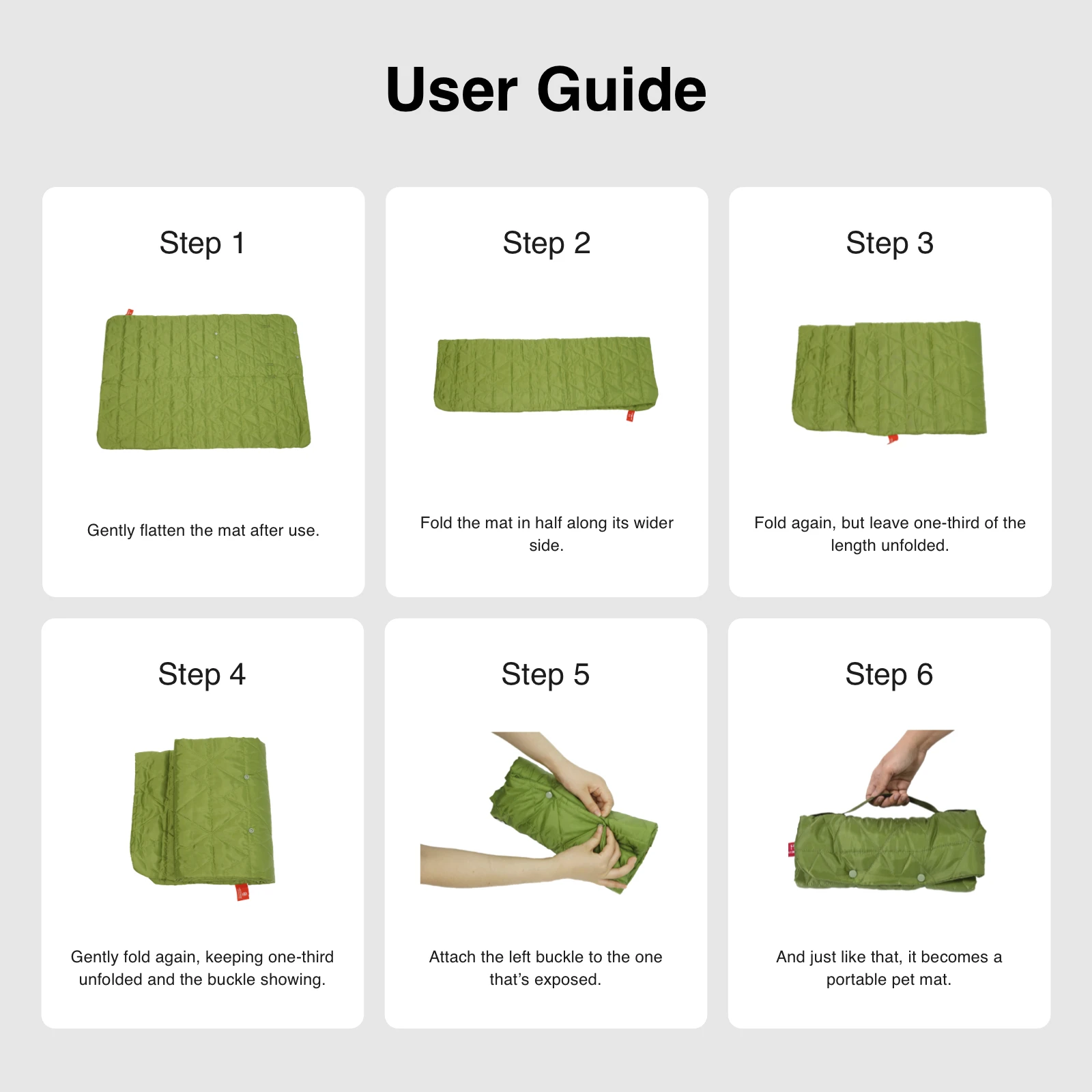 User Guide

Step 1

Gently flatten the mat after use.

Step 2

Fold the mat in half along its wider side.

Step 3

Fold again, but leave one-third of the length unfolded.

Step 4

Gently fold again, keeping one-third unfolded and the buckle showing.

Step 5

Attach the left buckle to the one that's exposed.

Step 6

And just like that, it becomes a portable pet mat.