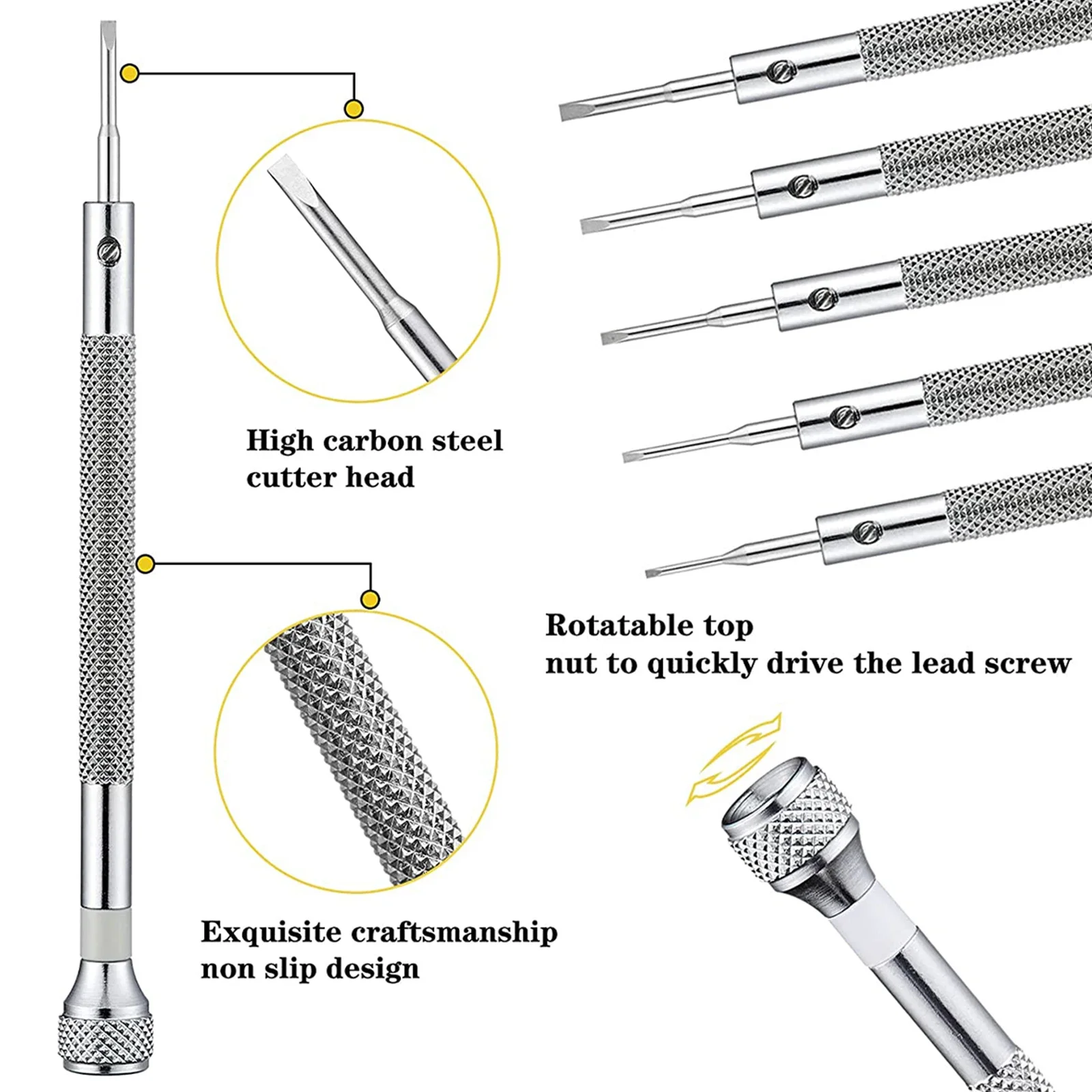 High carbon steel cutter head

Exquisite craftsmanship non slip design

Rotatable top nut to quickly drive the lead screw