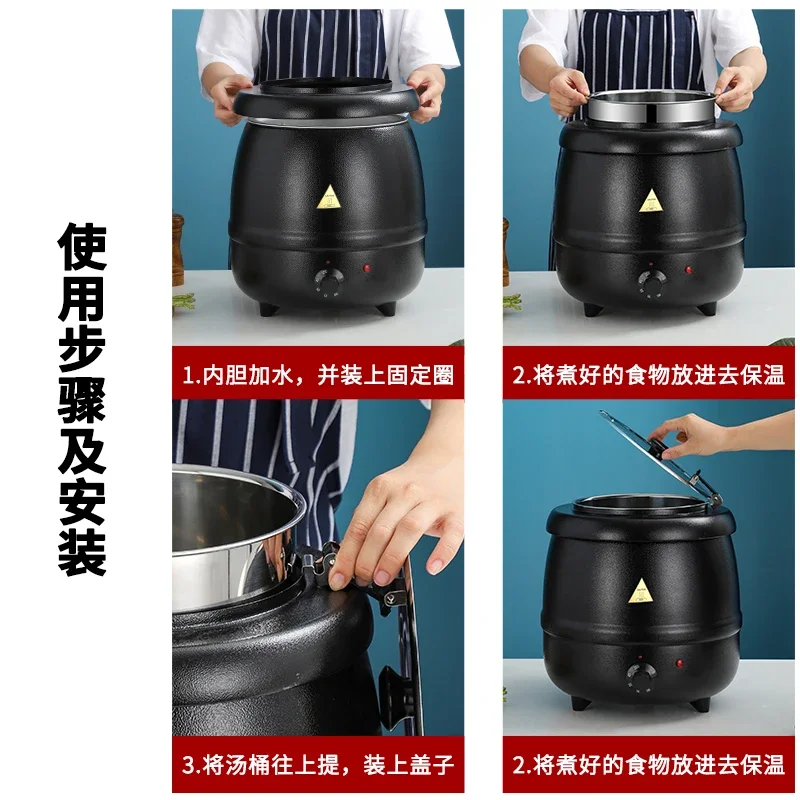 使用步骤及安装

1.内胆加水，并装上固定圈

2.将煮好的食物放进去保温

3.将汤桶往上提，装上盖子

2.将煮好的食物放进去保温