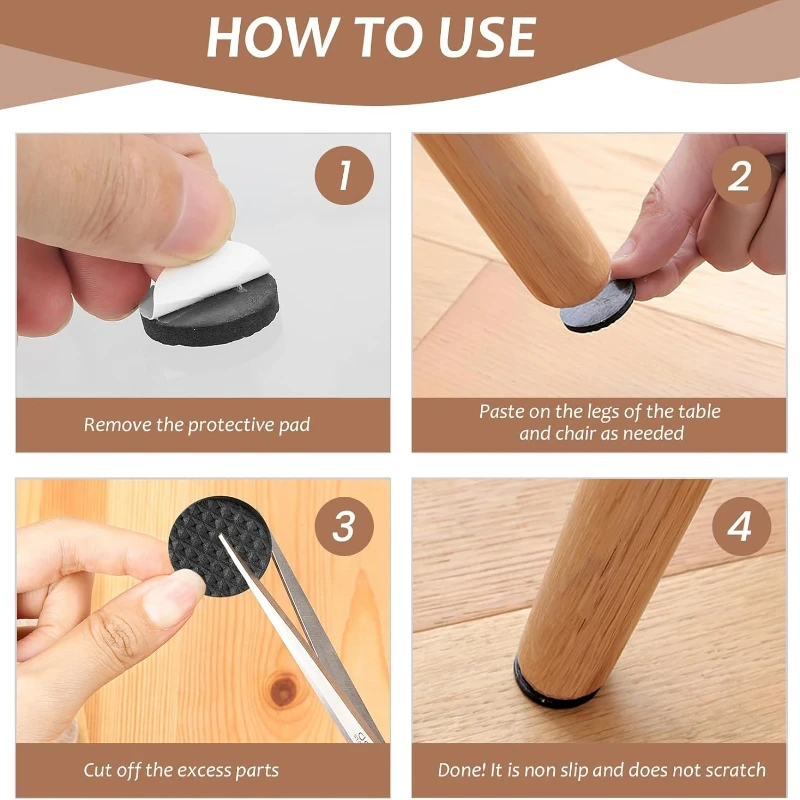 HOW TO USE

1

Remove the protective pad

2

Paste on the legs of the table and chair as needed

3

Cut off the excess parts

4

Done! It is non slip and does not scratch