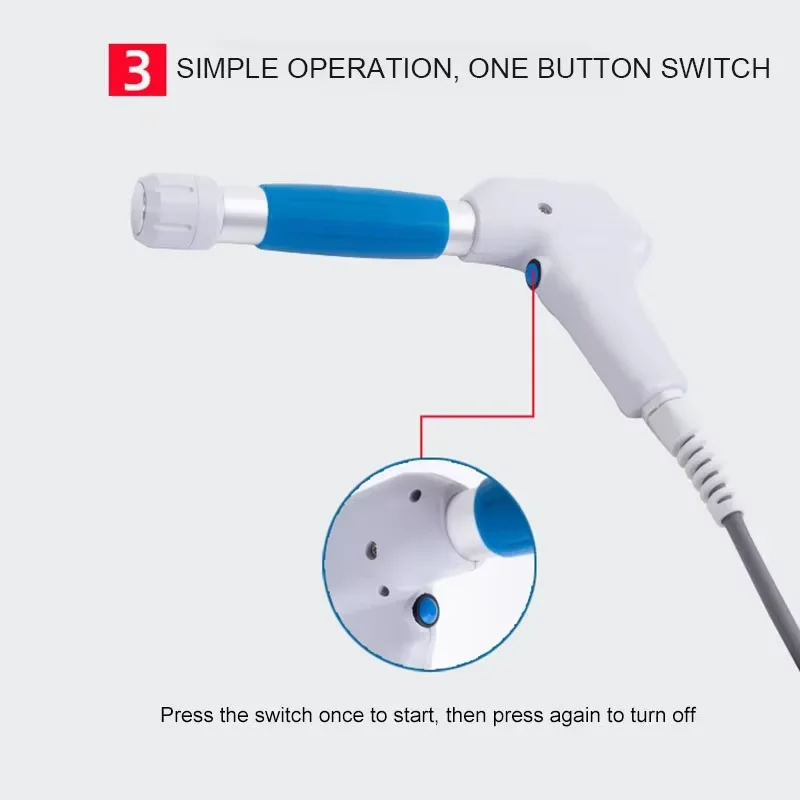 3 SIMPLE OPERATION, ONE BUTTON SWITCH

Press the switch once to start, then press again to turn off