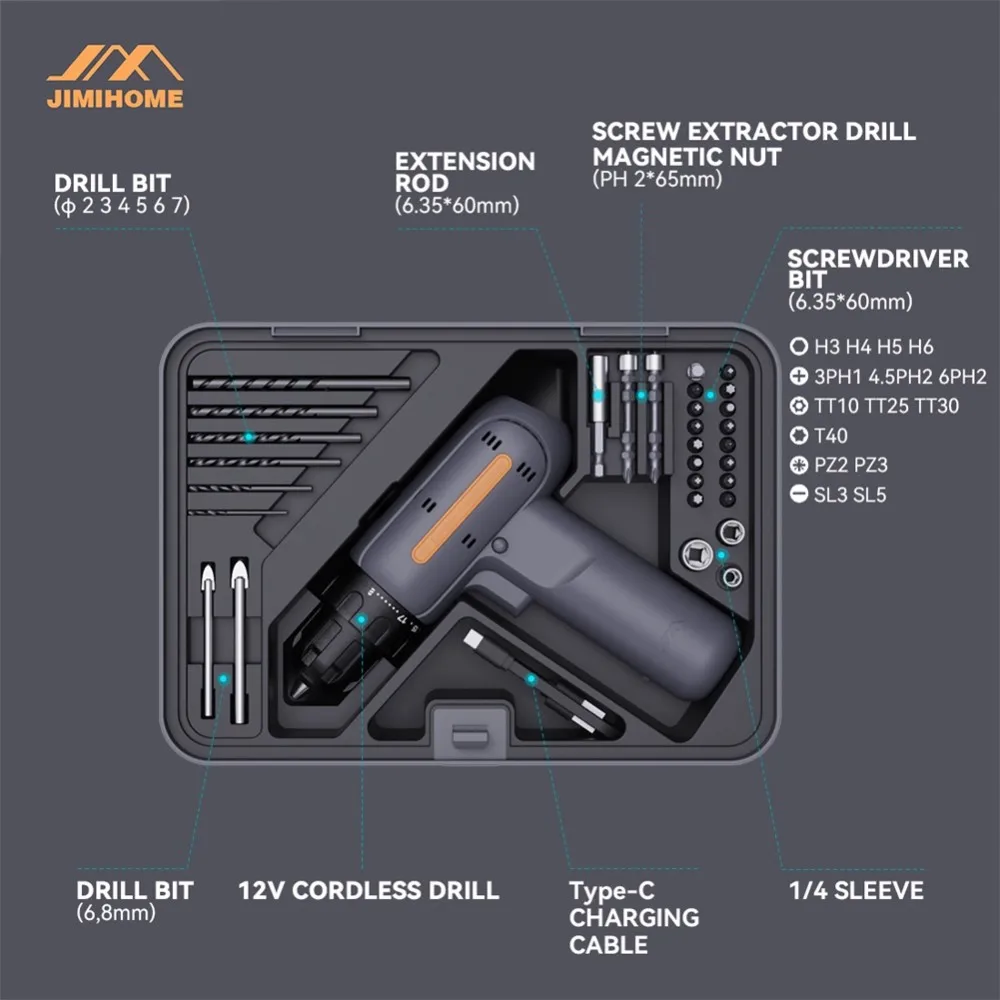 JIMIHOME

DRILL BIT
(ф 2 3 4 5 6 7)

EXTENSION ROD
(6.35*60mm)

SCREW EXTRACTOR DRILL MAGNETIC NUT
(PH 2*65mm)

SCREWDRIVER BIT
(6.35*60mm)

H3 H4 H5 H6
3PH1 4.5PH2 6PH2
TT10 TT25 TT30
T40
PZ2 PZ3
SL3 SL5

DRILL BIT
(6,8mm)

12V CORDLESS DRILL

Type-C CHARGING CABLE

1/4 SLEEVE