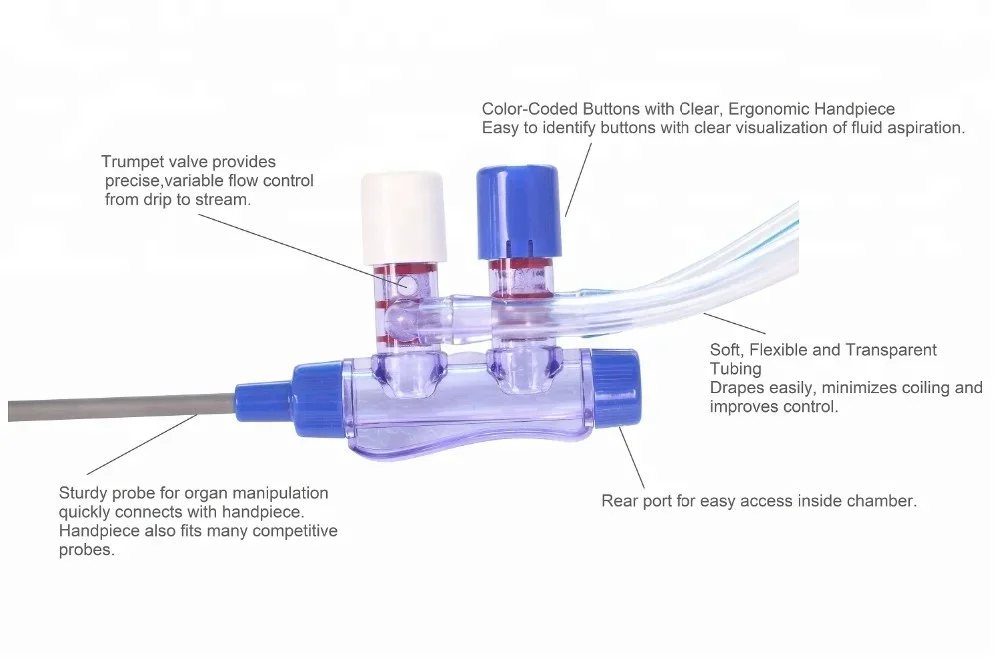 Color-Coded Buttons with Clear, Ergonomic Handpiece
Easy to identify buttons with clear visualization of fluid aspiration.

Trumpet valve provides precise,variable flow control from drip to stream.

Soft, Flexible and Transparent Tubing
Drapes easily, minimizes coiling and improves control.

Sturdy probe for organ manipulation quickly connects with handpiece. Handpiece also fits many competitive probes.

Rear port for easy access inside chamber.