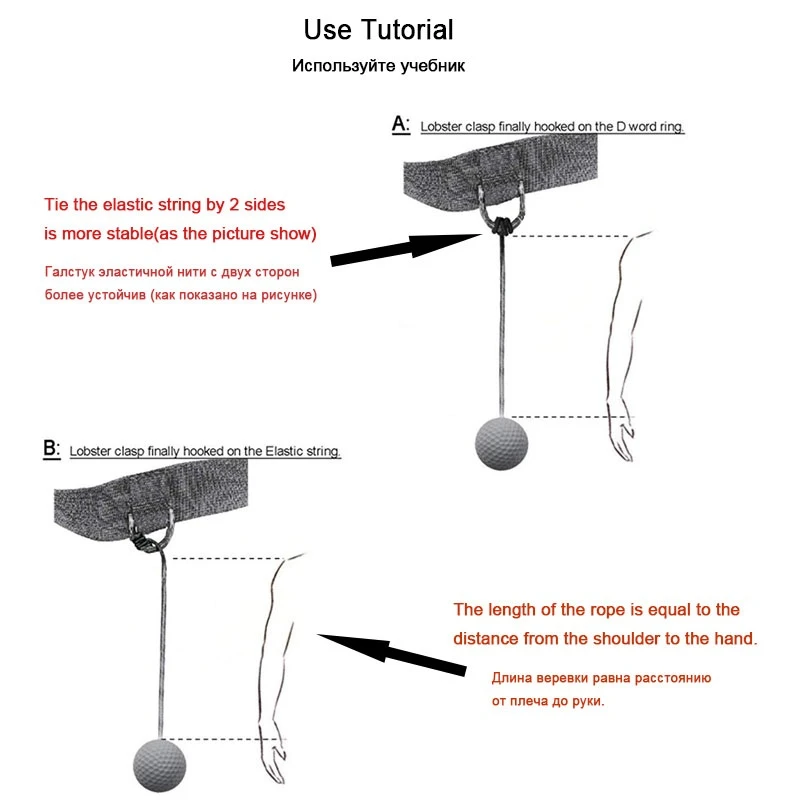 Use Tutorial

Используйте учебник

A: Lobster clasp finally hooked on the D word ring.

Tie the elastic string by 2 sides is more stable(as the picture show)

Галстук эластичной нити с двух сторон более устойчив (как показано на рисунке)

B: Lobster clasp finally hooked on the Elastic string.

The length of the rope is equal to the distance from the shoulder to the hand.

Длина веревки равна расстоянию от плеча до руки.