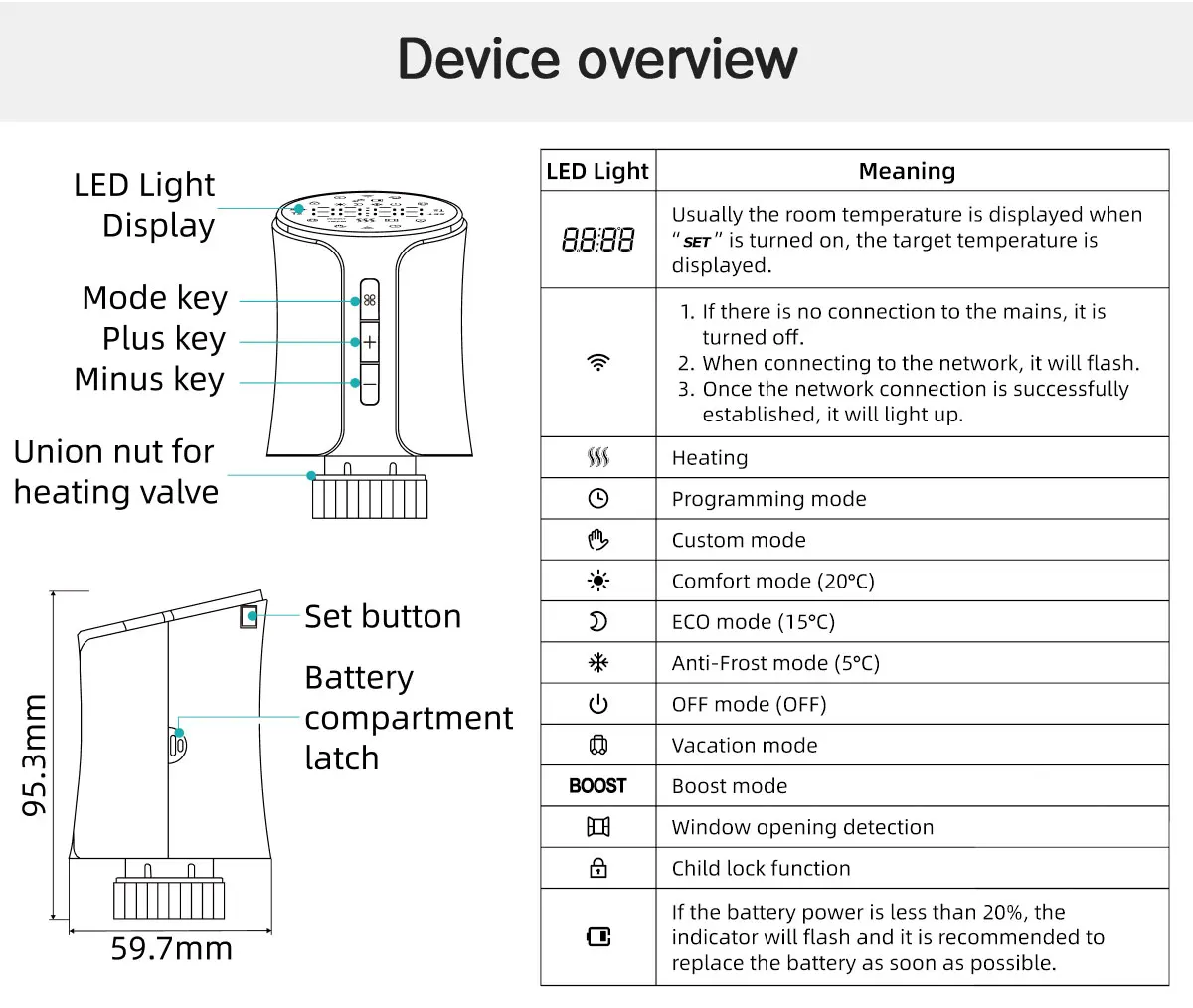 Device overview

LED Light Display

Mode key

Plus key

Minus key

Union nut for heating valve

Set button

Battery compartment latch

95.3mm

59.7mm

| LED Light | Meaning |
|---|---|
| 88:88 | Usually the room temperature is displayed when "SET" is turned on, the target temperature is displayed. |
| | 1. If there is no connection to the mains, it is turned off. 2. When connecting to the network, it will flash. 3. Once the network connection is successfully established, it will light up. |
| | Heating |
| | Programming mode |
| | Custom mode |
| | Comfort mode (20°C) |
| | ECO mode (15°C) |
| | Anti-Frost mode (5°C) |
| | OFF mode (OFF) |
| | Vacation mode |
| BOOST | Boost mode |
| | Window opening detection |
| | Child lock function |
| | If the battery power is less than 20%, the indicator will flash and it is recommended to replace the battery as soon as possible. |