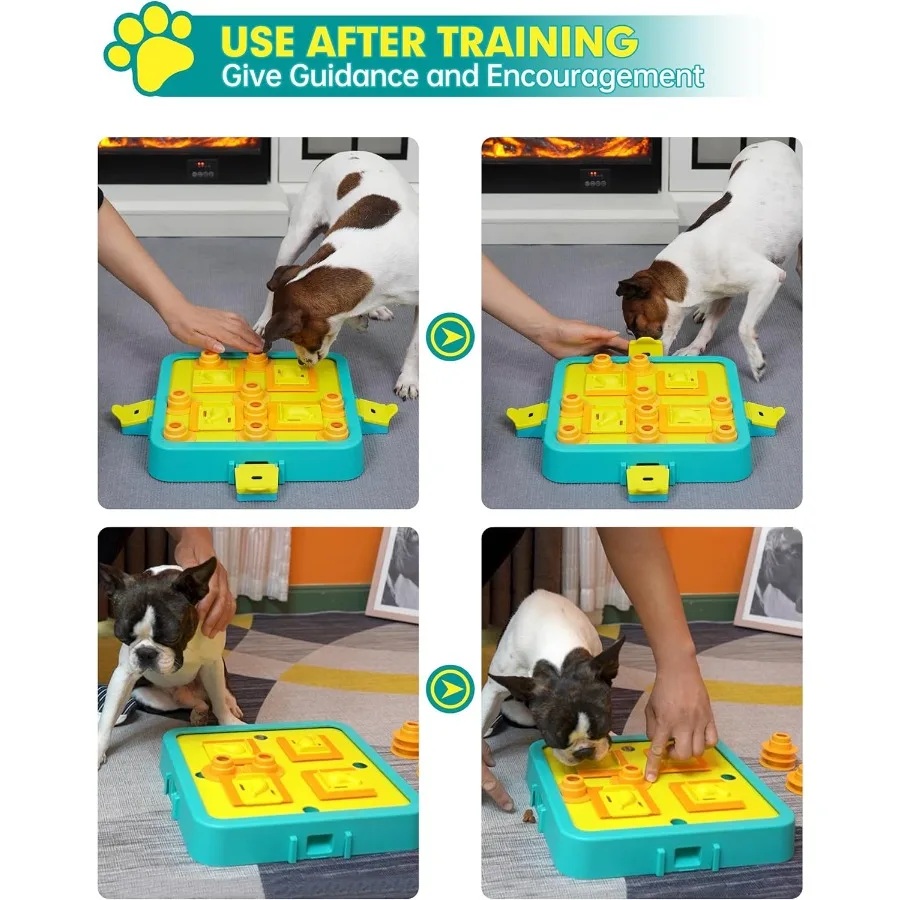 USE AFTER TRAINING
Give Guidance and Encouragement