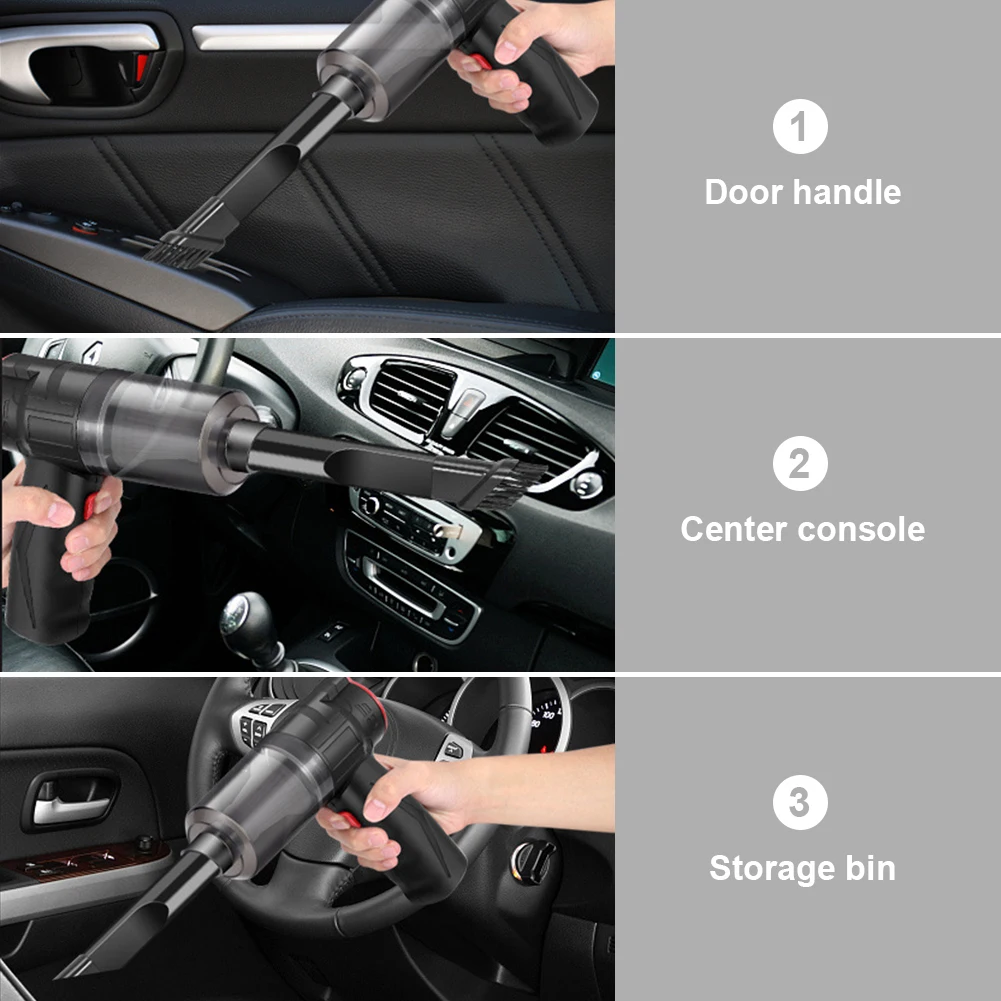 1
Door handle

2
Center console

3
Storage bin