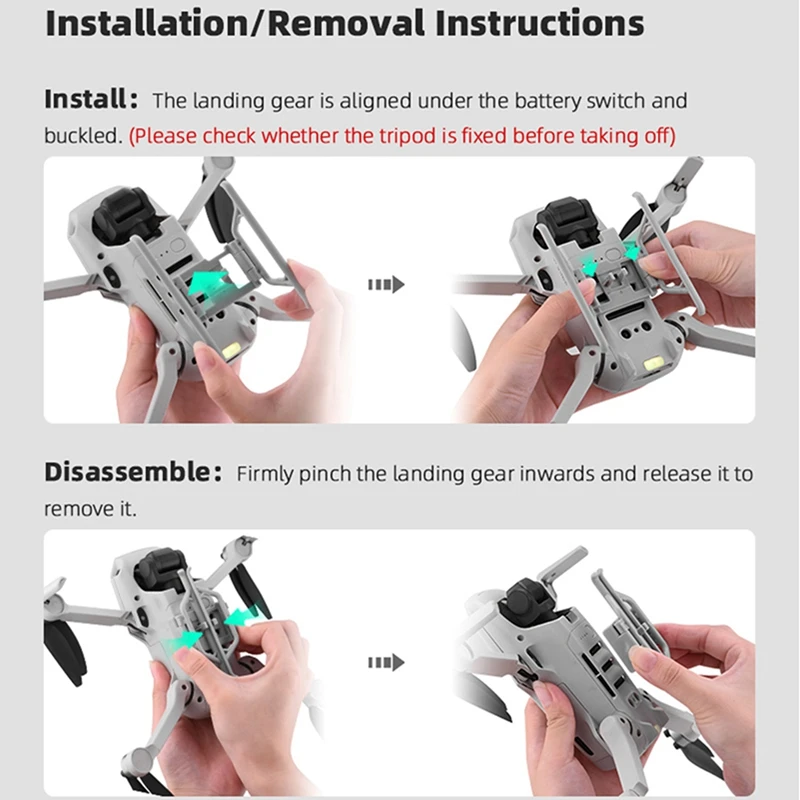 Installation/Removal Instructions

Install: The landing gear is aligned under the battery switch and buckled. (Please check whether the tripod is fixed before taking off)

Disassemble: Firmly pinch the landing gear inwards and release it to remove it.