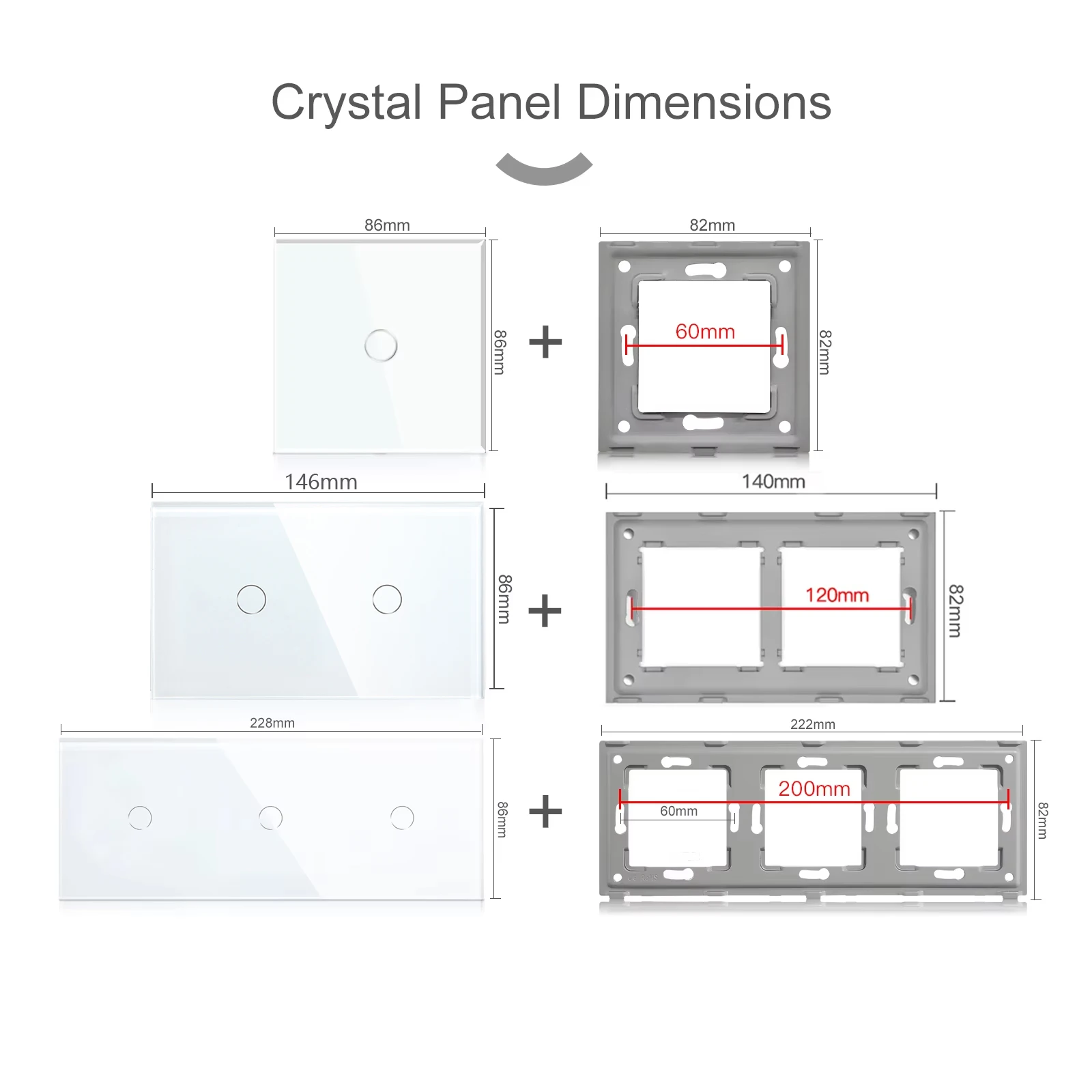 Crystal Panel Dimensions

86mm

86mm

+

82mm

60mm

82mm

146mm

86mm

+

140mm

120mm

82mm

228mm

86mm

+

222mm

200mm

60mm

82mm