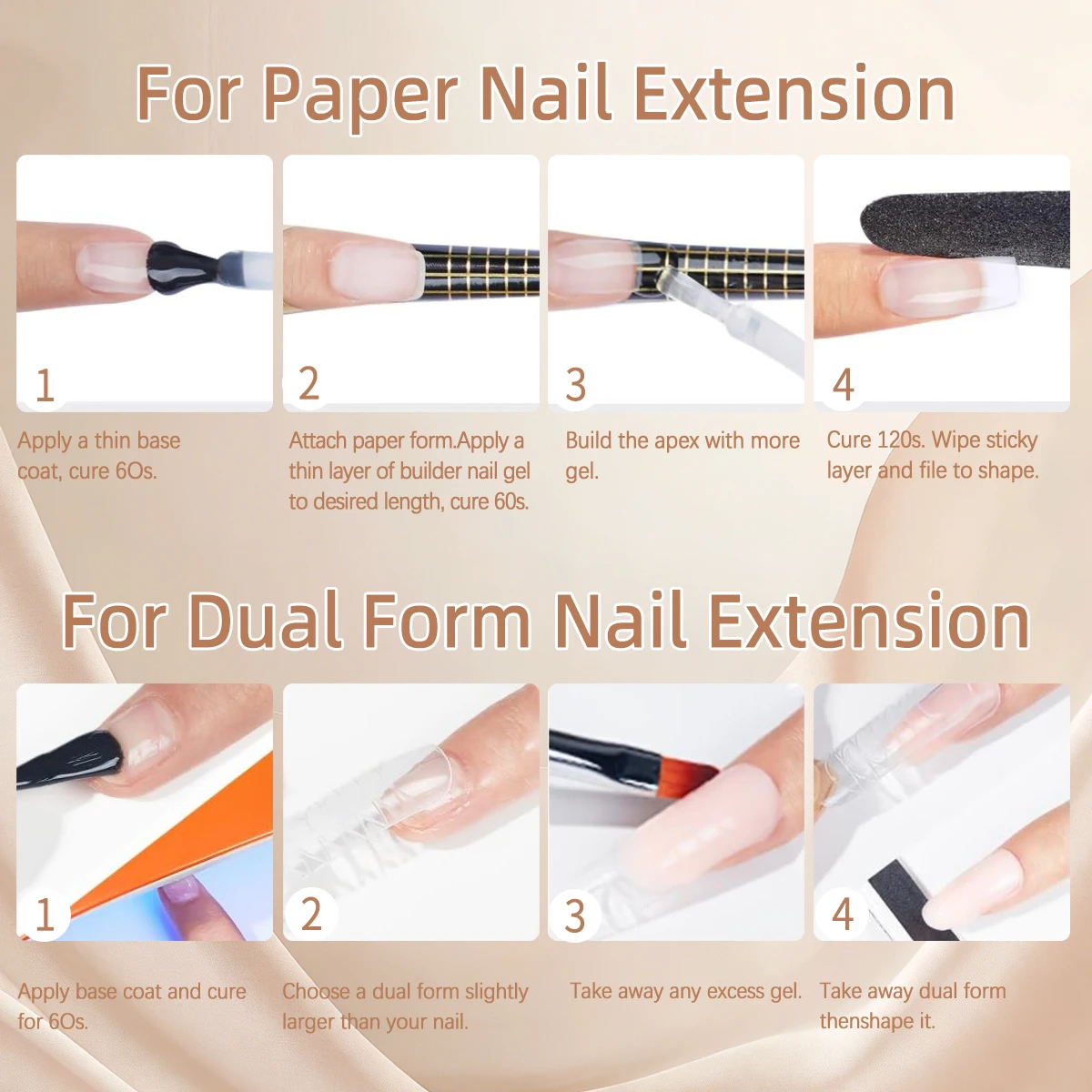 For Paper Nail Extension

1

Apply a thin base coat, cure 6Os.

2

Attach paper form.Apply a thin layer of builder nail gel to desired length, cure 60s.

3

Build the apex with more gel.

4

Cure 120s. Wipe sticky layer and file to shape.

For Dual Form Nail Extension

1

Apply base coat and cure for 6Os.

2

Choose a dual form slightly larger than your nail.

3

Take away any excess gel.

4

Take away dual form thenshape it.