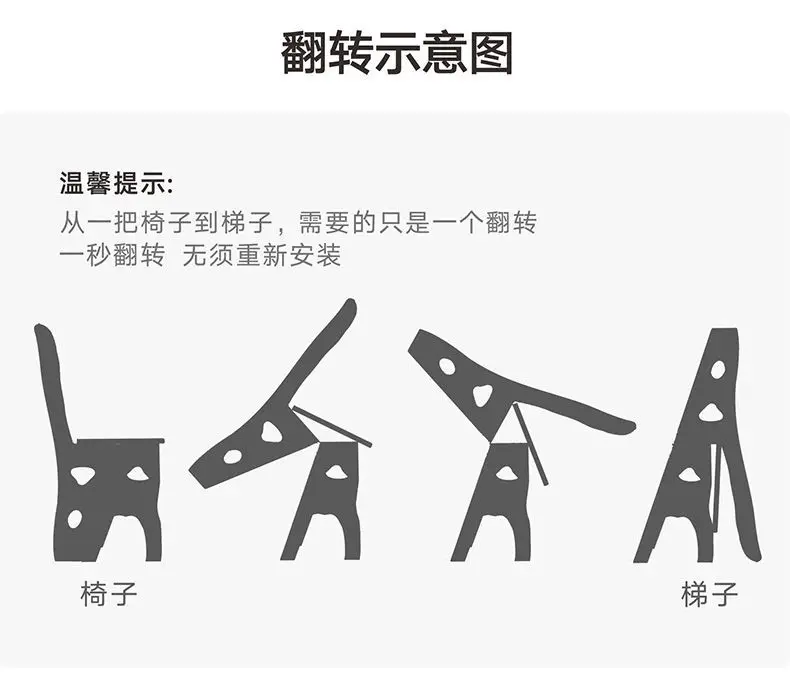 翻转示意图

温馨提示:
从一把椅子到梯子，需要的只是一个翻转
一秒翻转 无须重新安装

椅子

梯子