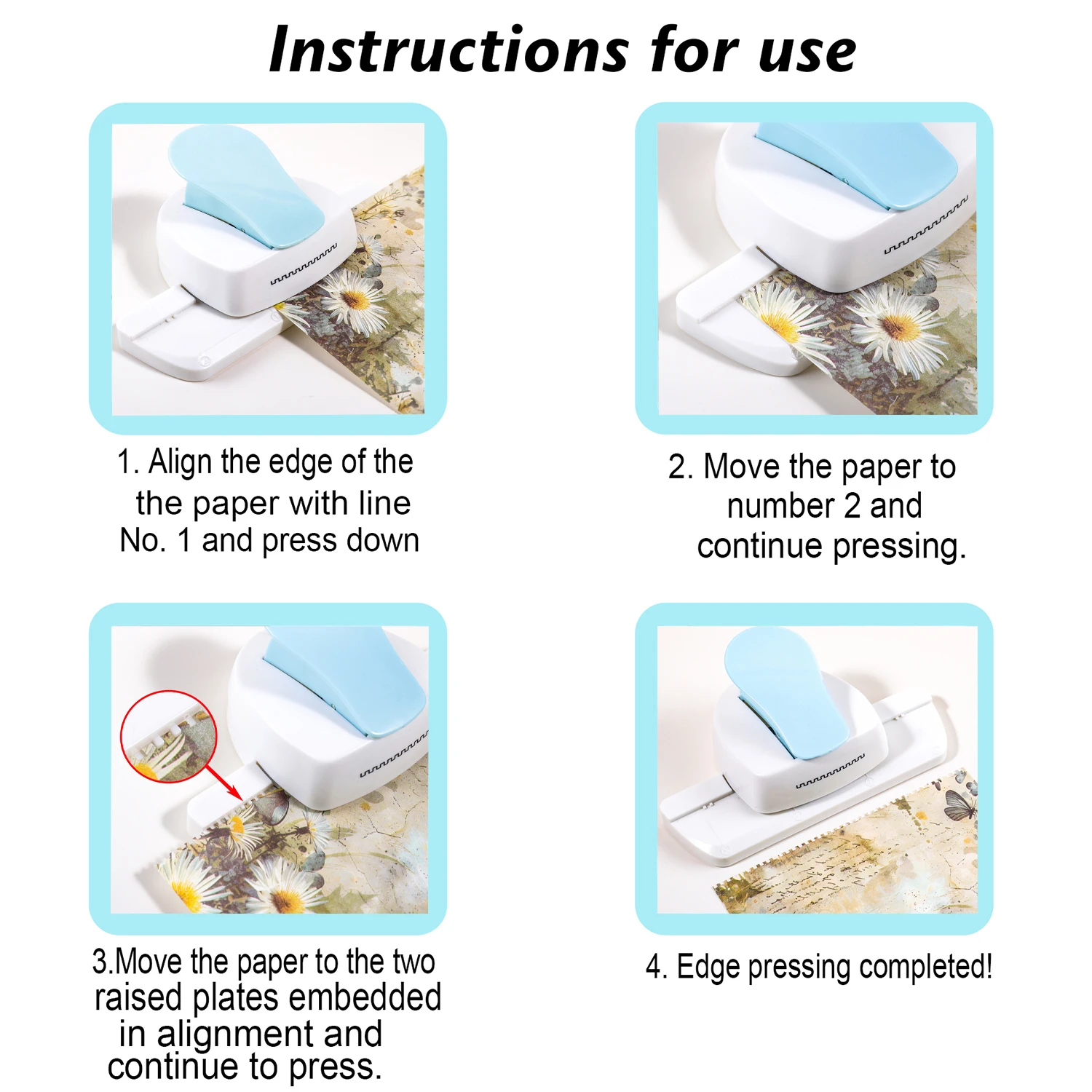 Instructions for use

1. Align the edge of the the paper with line No. 1 and press down

2. Move the paper to number 2 and continue pressing.

3.Move the paper to the two raised plates embedded in alignment and continue to press.

4. Edge pressing completed!