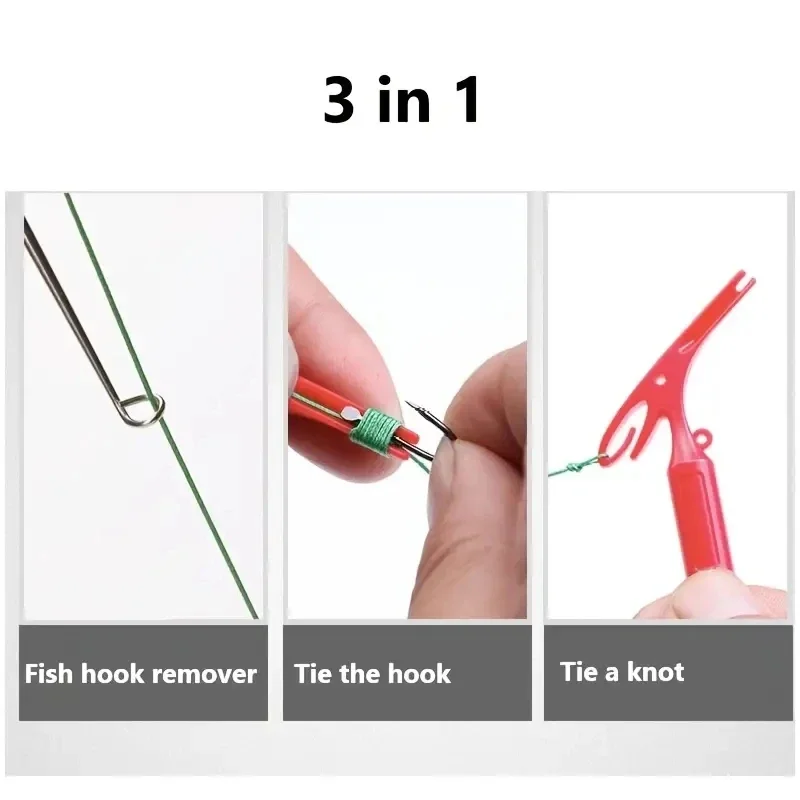 3 in 1

Fish hook remover

Tie the hook

Tie a knot