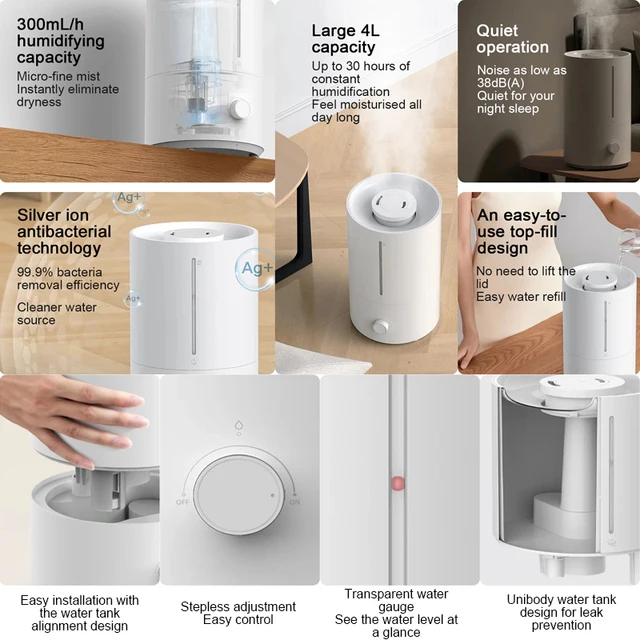 300mL/h humidifying capacity
Micro-fine mist
Instantly eliminate dryness

Large 4L capacity
Up to 30 hours of constant humidification
Feel moisturised all day long

Quiet operation
Noise as low as 38dB(A)
Quiet for your night sleep

Silver ion antibacterial technology
99.9% bacteria removal efficiency
Cleaner water source

Ag+
Ag+
Ag+

An easy-to-use top-fill design
No need to lift the lid
Easy water refill

OFF
ON

Easy installation with the water tank alignment design

Stepless adjustment
Easy control

Transparent water gauge
See the water level at a glance

Unibody water tank design for leak prevention