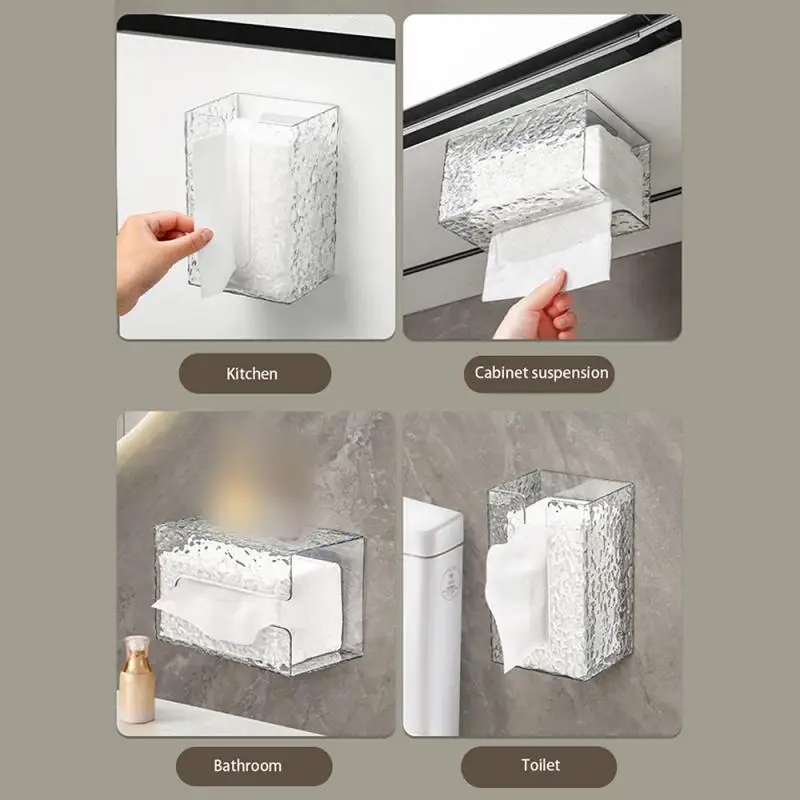 Kitchen

Cabinet suspension

Bathroom

Toilet