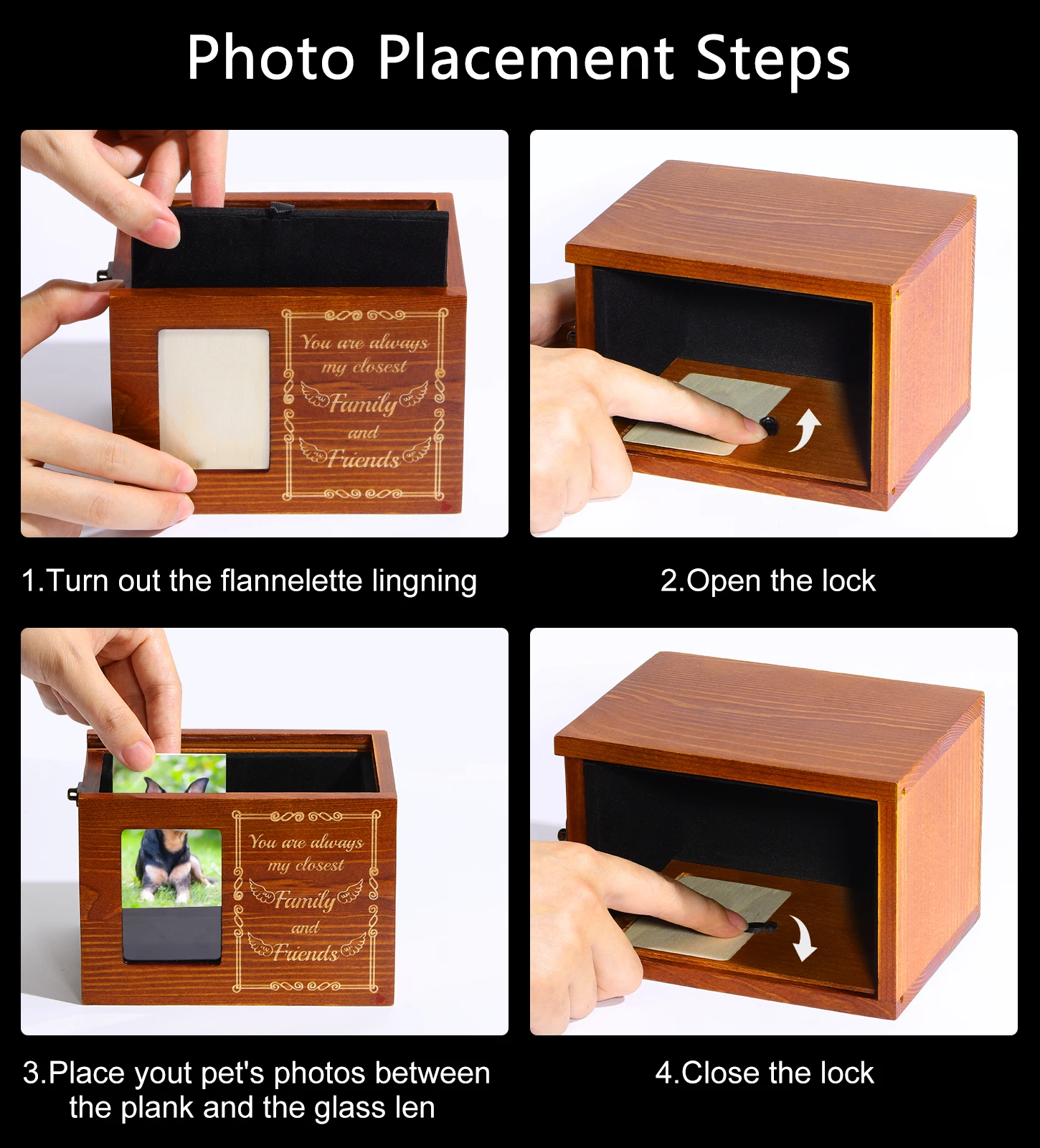 Photo Placement Steps

You are always my closest Family and Friends

1.Turn out the flannelette lingning

2.Open the lock

You are always my closest Family and Friends

3.Place yout pet's photos between the plank and the glass len

4.Close the lock