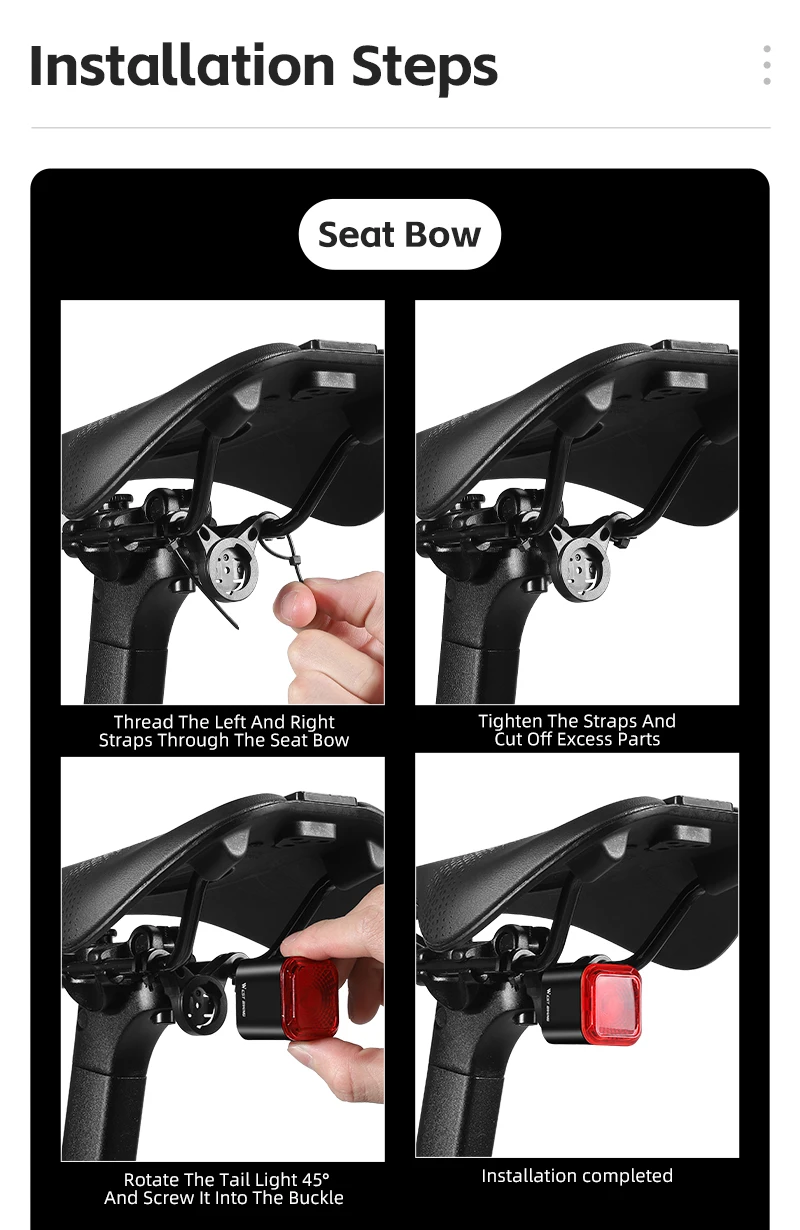 Installation Steps

Seat Bow

Thread The Left And Right Straps Through The Seat Bow

Tighten The Straps And Cut Off Excess Parts

Rotate The Tail Light 45° And Screw It Into The Buckle

Installation completed