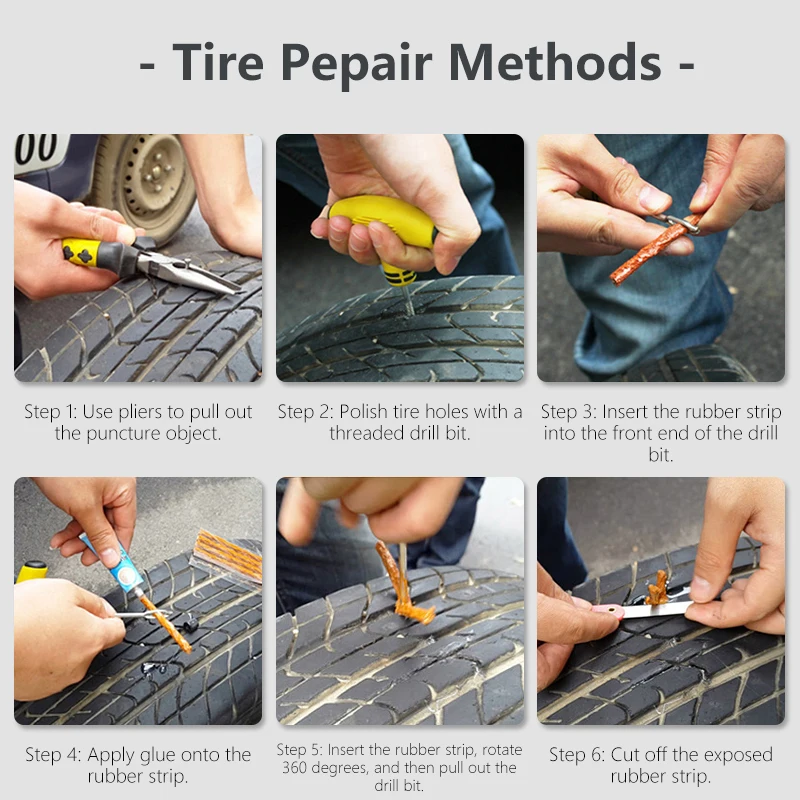 - Tire Pepair Methods -

00

Step 1: Use pliers to pull out the puncture object.

Step 2: Polish tire holes with a threaded drill bit.

Step 3: Insert the rubber strip into the front end of the drill bit.

Step 4: Apply glue onto the rubber strip.

Step 5: Insert the rubber strip, rotate 360 degrees, and then pull out the drill bit.

Step 6: Cut off the exposed rubber strip.