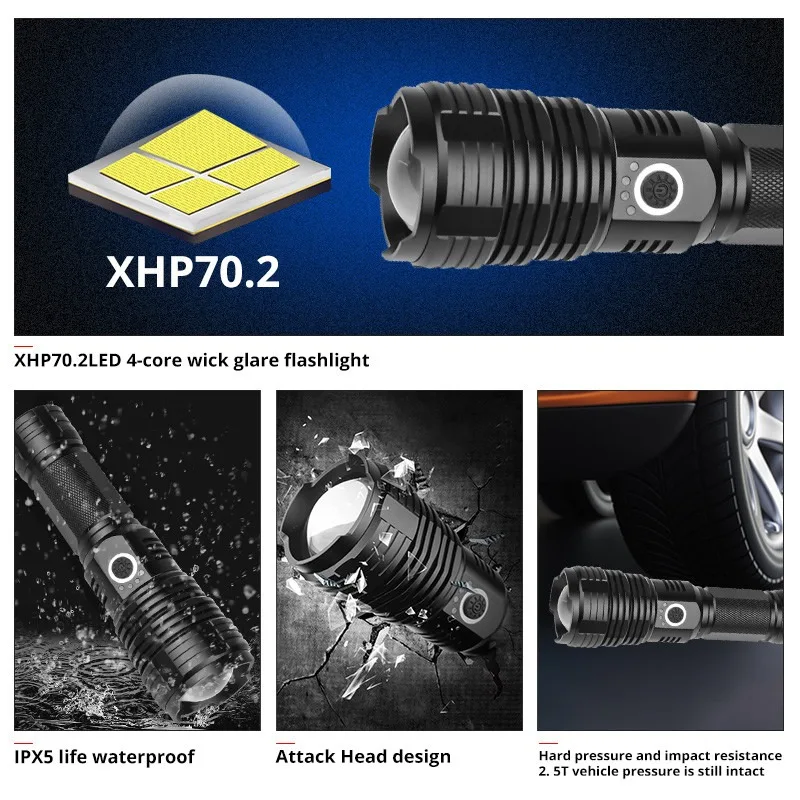 XHP70.2

XHP70.2LED 4-core wick glare flashlight

IPX5 life waterproof

Attack Head design

Hard pressure and impact resistance
2. 5T vehicle pressure is still intact