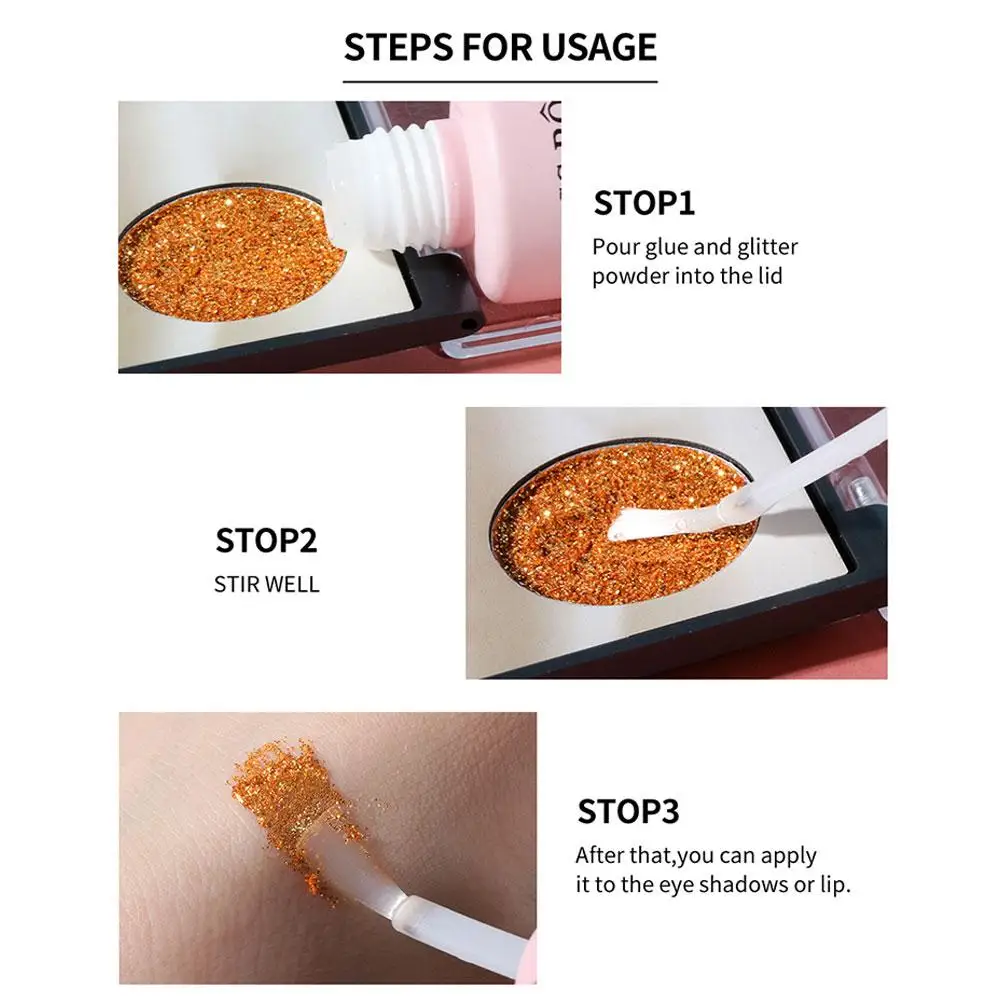 STEPS FOR USAGE

STOP1
Pour glue and glitter powder into the lid

STOP2
STIR WELL

STOP3
After that,you can apply it to the eye shadows or lip.