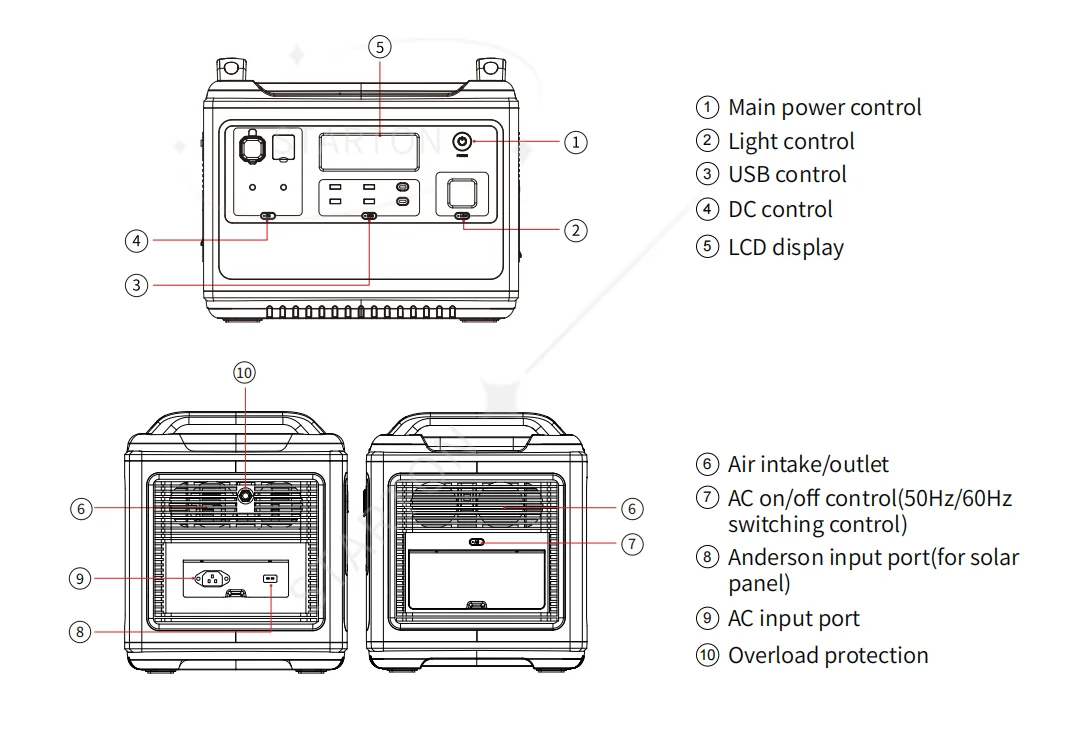 ⑤
①
④
②
③

① Main power control
② Light control
③ USB control
④ DC control
⑤ LCD display

⑩
⑥
⑥
⑦
⑨
⑧

⑥ Air intake/outlet
⑦ AC on/off control(50Hz/60Hz switching control)
⑧ Anderson input port(for solar panel)
⑨ AC input port
⑩ Overload protection