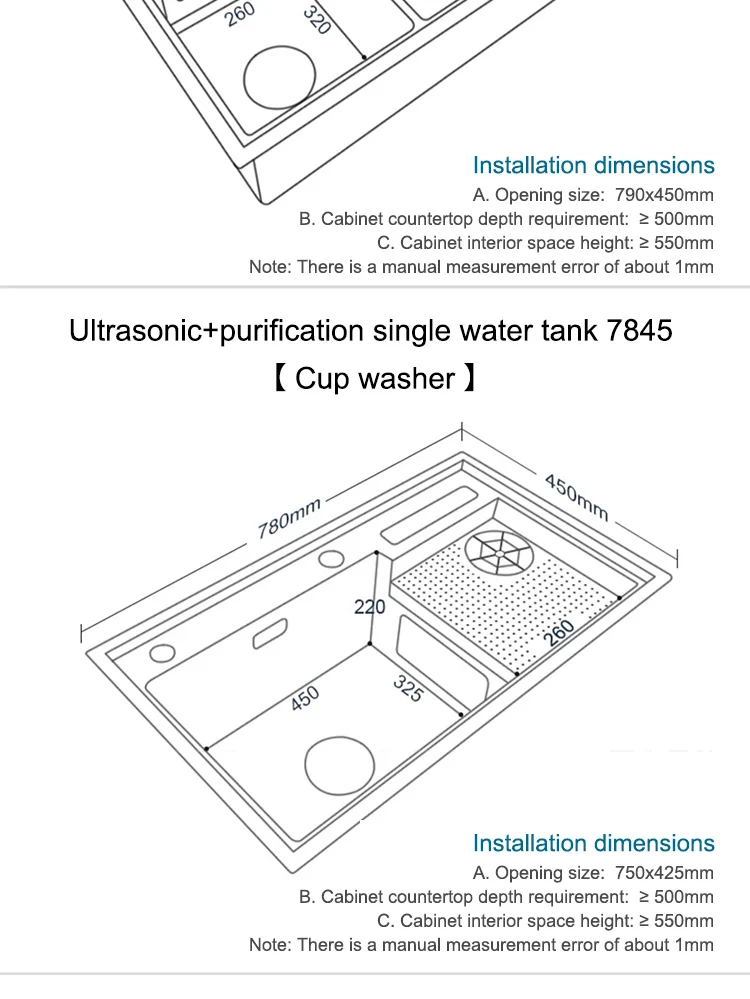 260
320

Installation dimensions
A. Opening size: 790x450mm
B. Cabinet countertop depth requirement: ≥ 500mm
C. Cabinet interior space height: ≥ 550mm
Note: There is a manual measurement error of about 1mm

Ultrasonic+purification single water tank 7845
【 Cup washer 】

780mm
450mm
220
260
450
325

Installation dimensions
A. Opening size: 750x425mm
B. Cabinet countertop depth requirement: ≥ 500mm
C. Cabinet interior space height: ≥ 550mm
Note: There is a manual measurement error of about 1mm