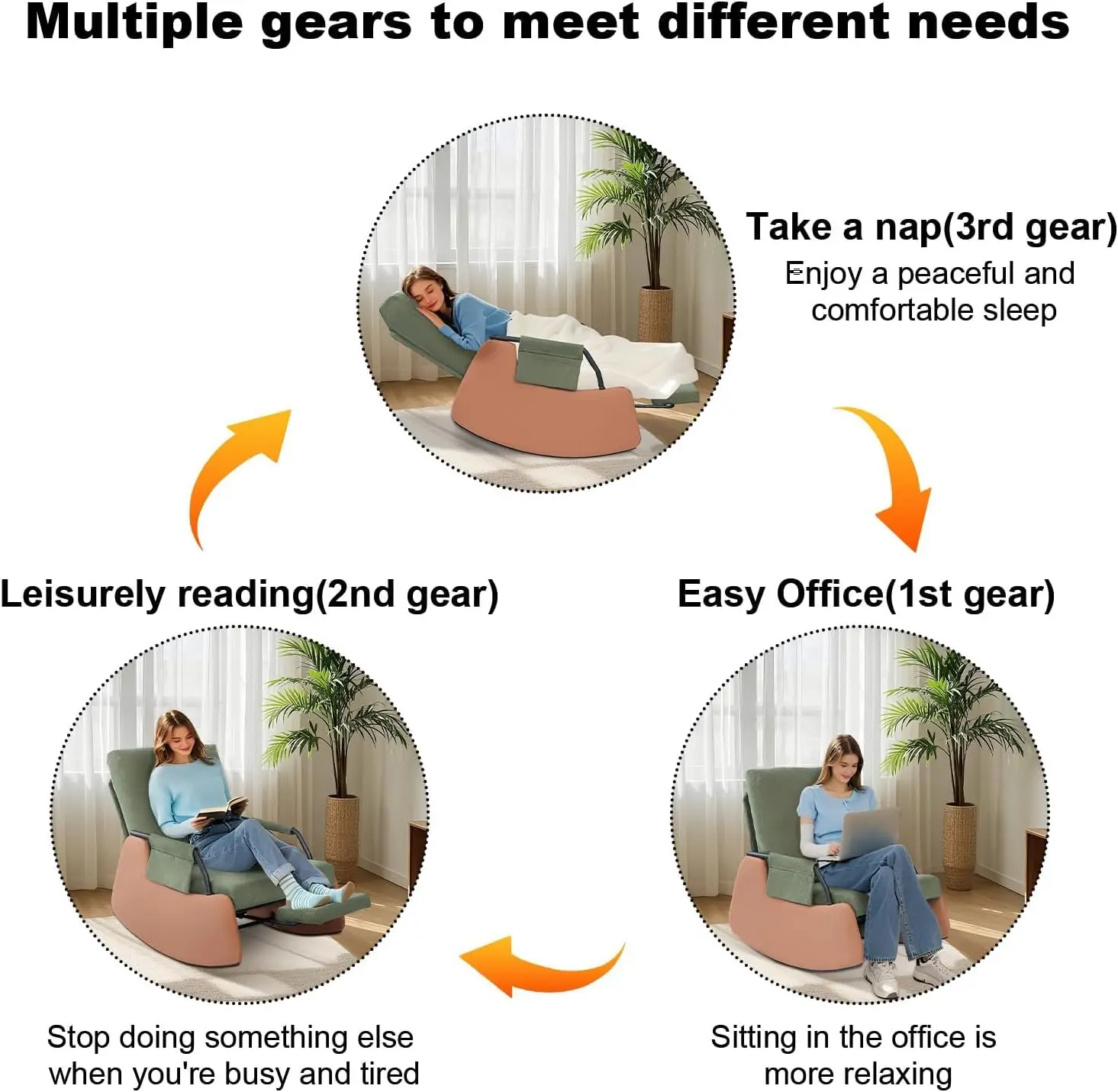 Multiple gears to meet different needs

Take a nap(3rd gear)
Enjoy a peaceful and comfortable sleep

Leisurely reading(2nd gear)

Easy Office(1st gear)

Stop doing something else when you're busy and tired

Sitting in the office is more relaxing