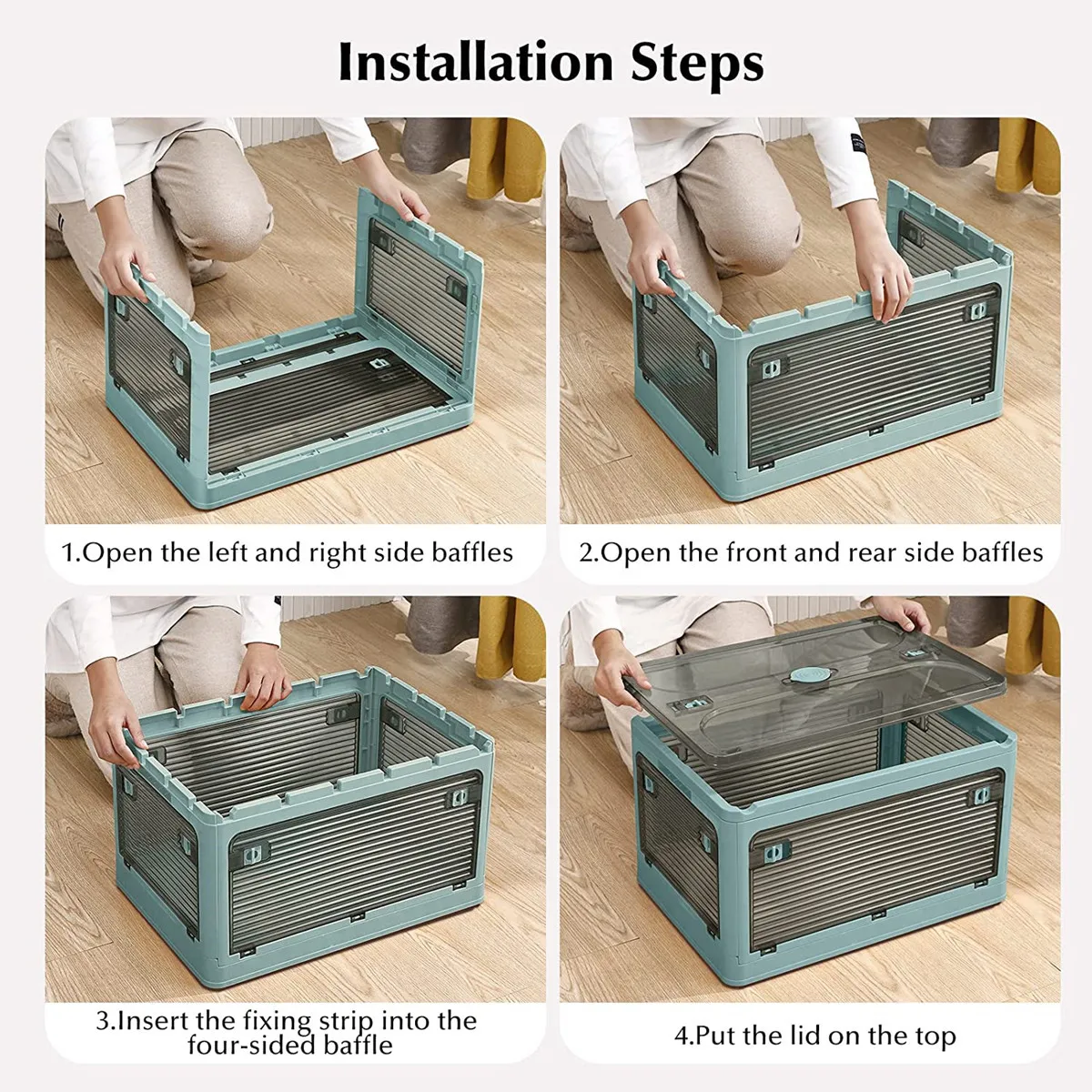 Installation Steps

1.Open the left and right side baffles

2.Open the front and rear side baffles

3.Insert the fixing strip into the four-sided baffle

4.Put the lid on the top