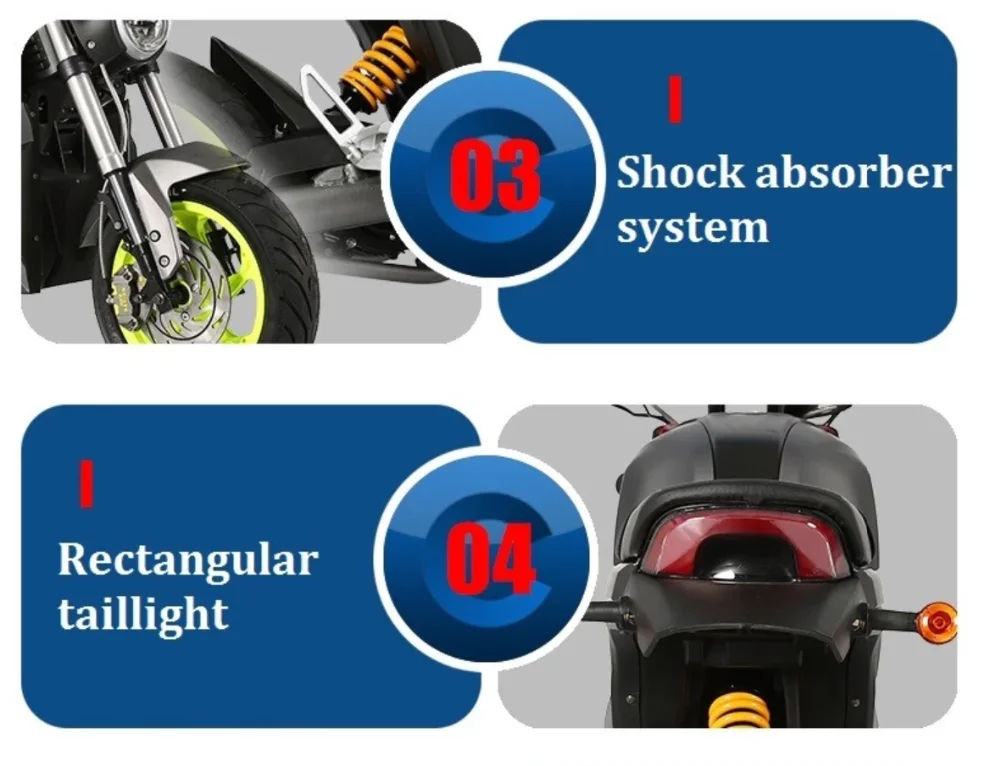 03

Shock absorber system

Rectangular taillight

04