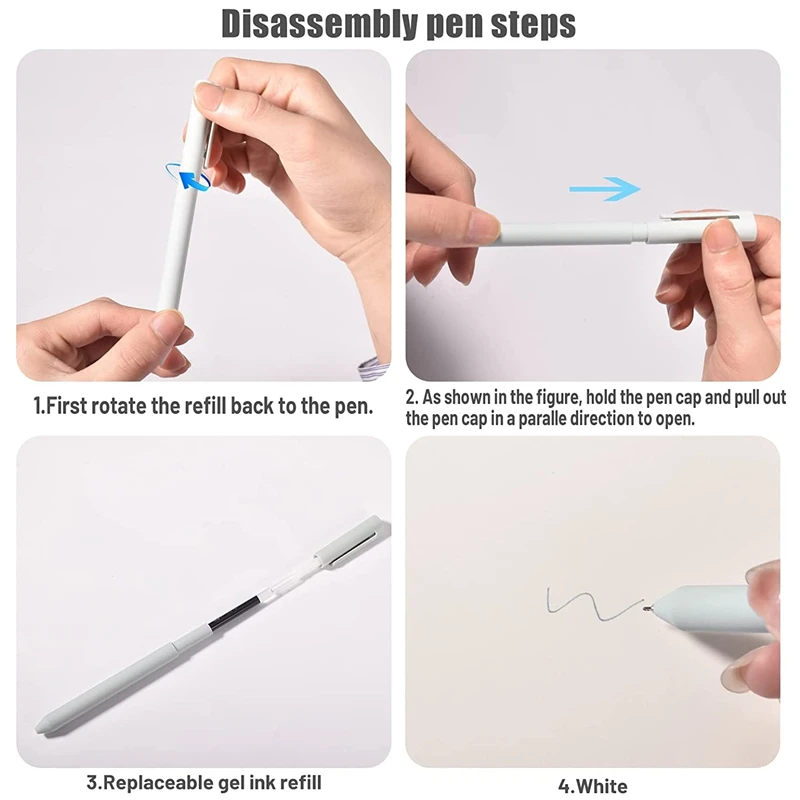 Disassembly pen steps

1.First rotate the refill back to the pen.

2. As shown in the figure, hold the pen cap and pull out the pen cap in a paralle direction to open.

3.Replaceable gel ink refill

4.White