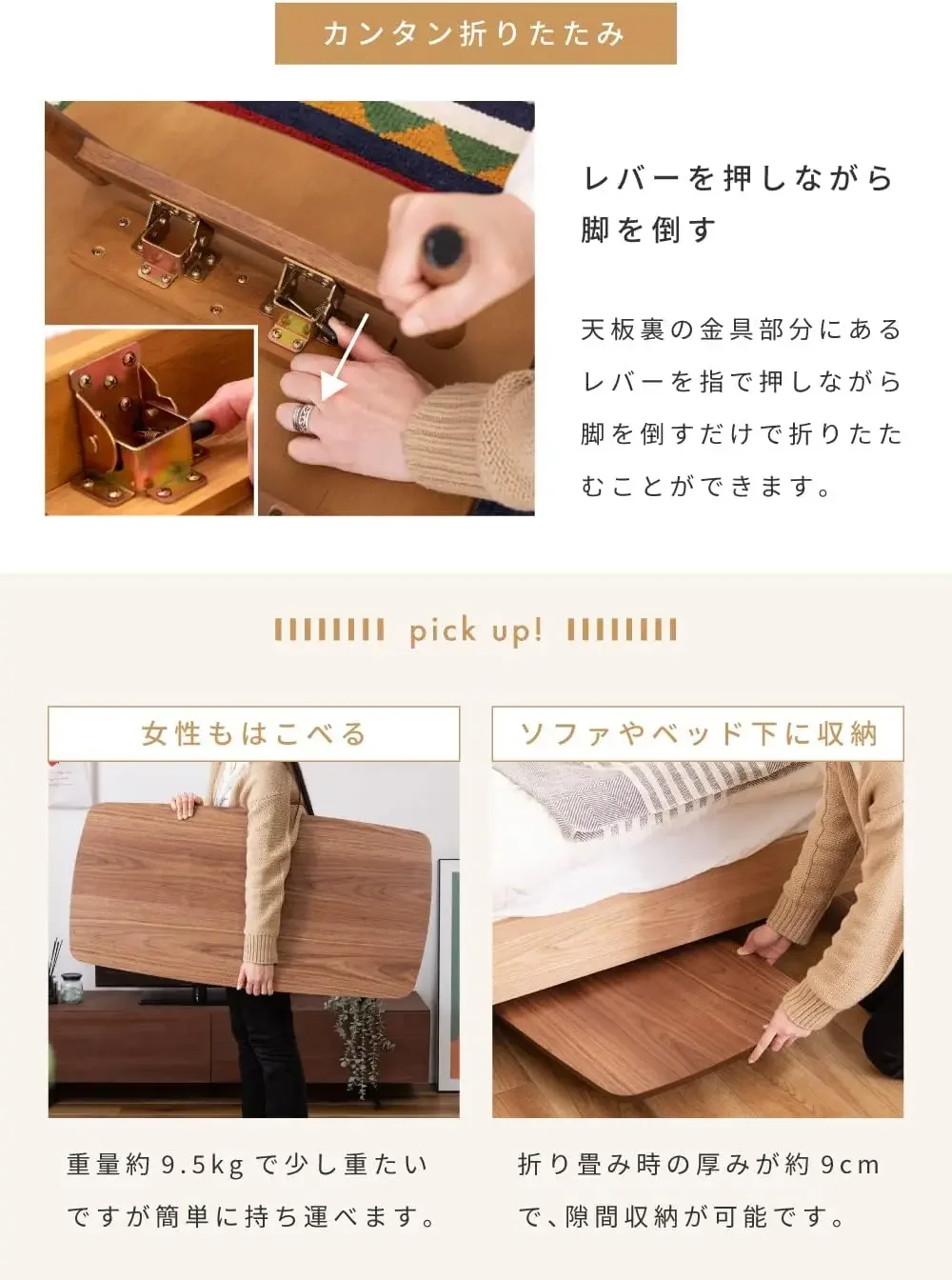 カンタン折りたたみ

レバーを押しながら脚を倒す

天板裏の金具部分にあるレバーを指で押しながら脚を倒すだけで折りたたむことができます。

pick up!

女性もはこべる

重量約9.5kgで少し重たいですが簡単に持ち運べます。

ソファやベッド下に収納

折り畳み時の厚みが約9cmで、隙間収納が可能です。