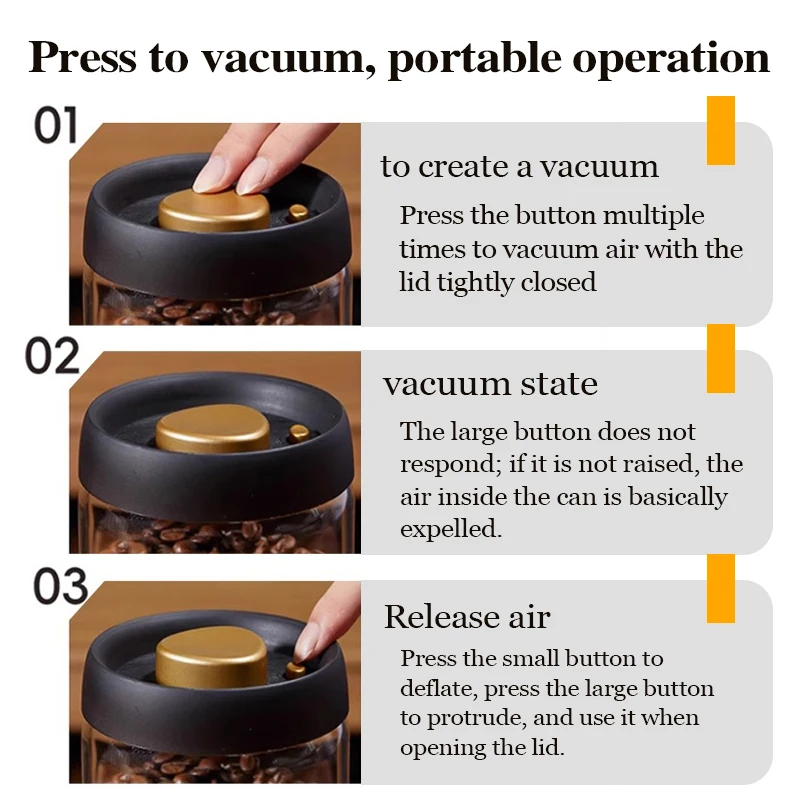 Press to vacuum, portable operation

01

to create a vacuum

Press the button multiple times to vacuum air with the lid tightly closed

02

vacuum state

The large button does not respond; if it is not raised, the air inside the can is basically expelled.

03

Release air

Press the small button to deflate, press the large button to protrude, and use it when opening the lid.