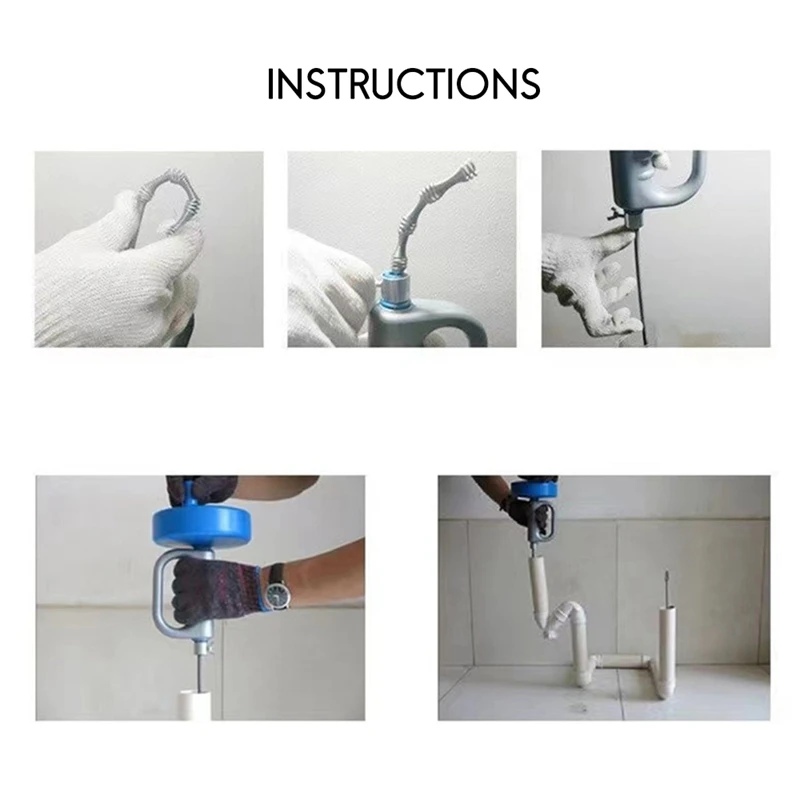 INSTRUCTIONS