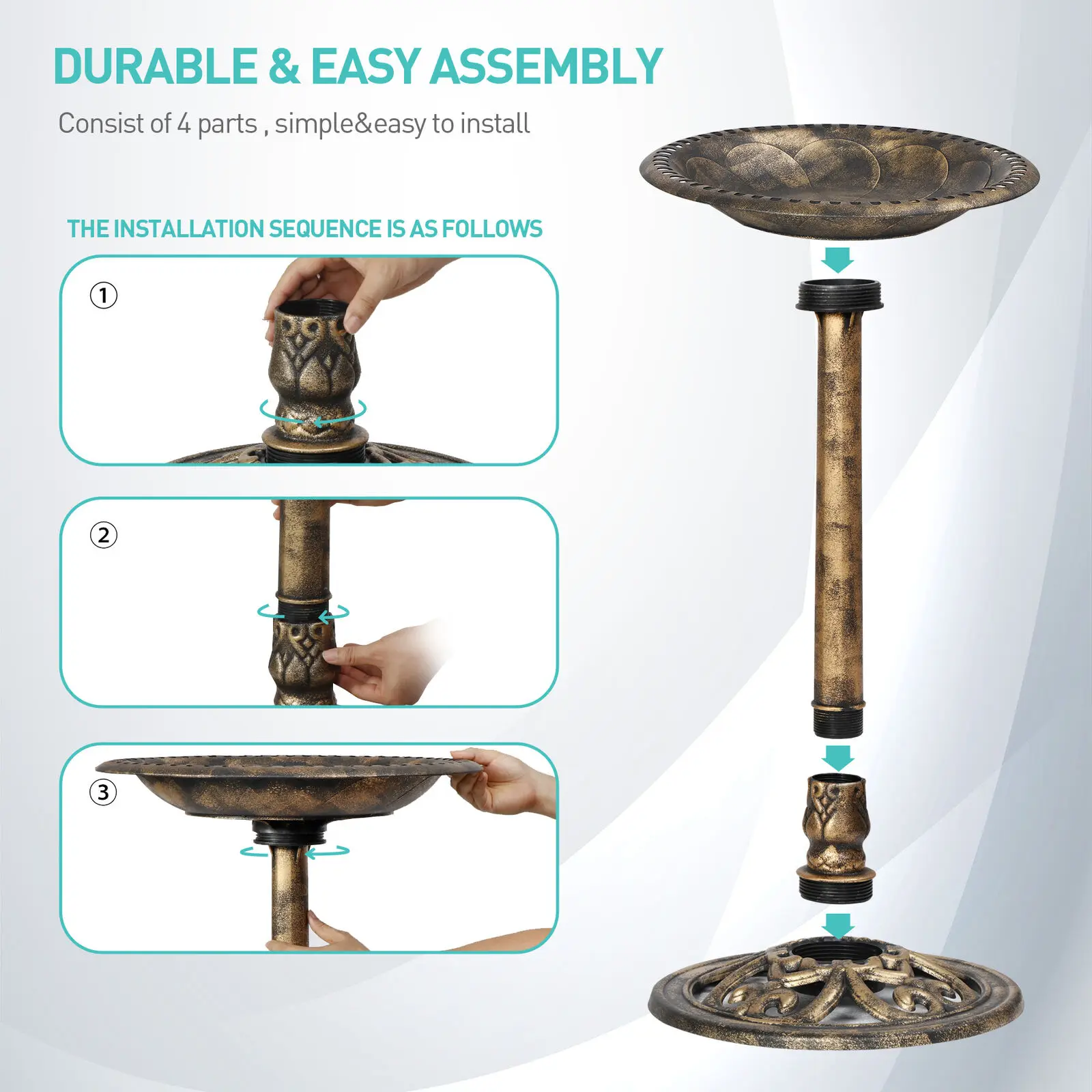 DURABLE & EASY ASSEMBLY

Consist of 4 parts , simple&easy to install

THE INSTALLATION SEQUENCE IS AS FOLLOWS

①

②

③