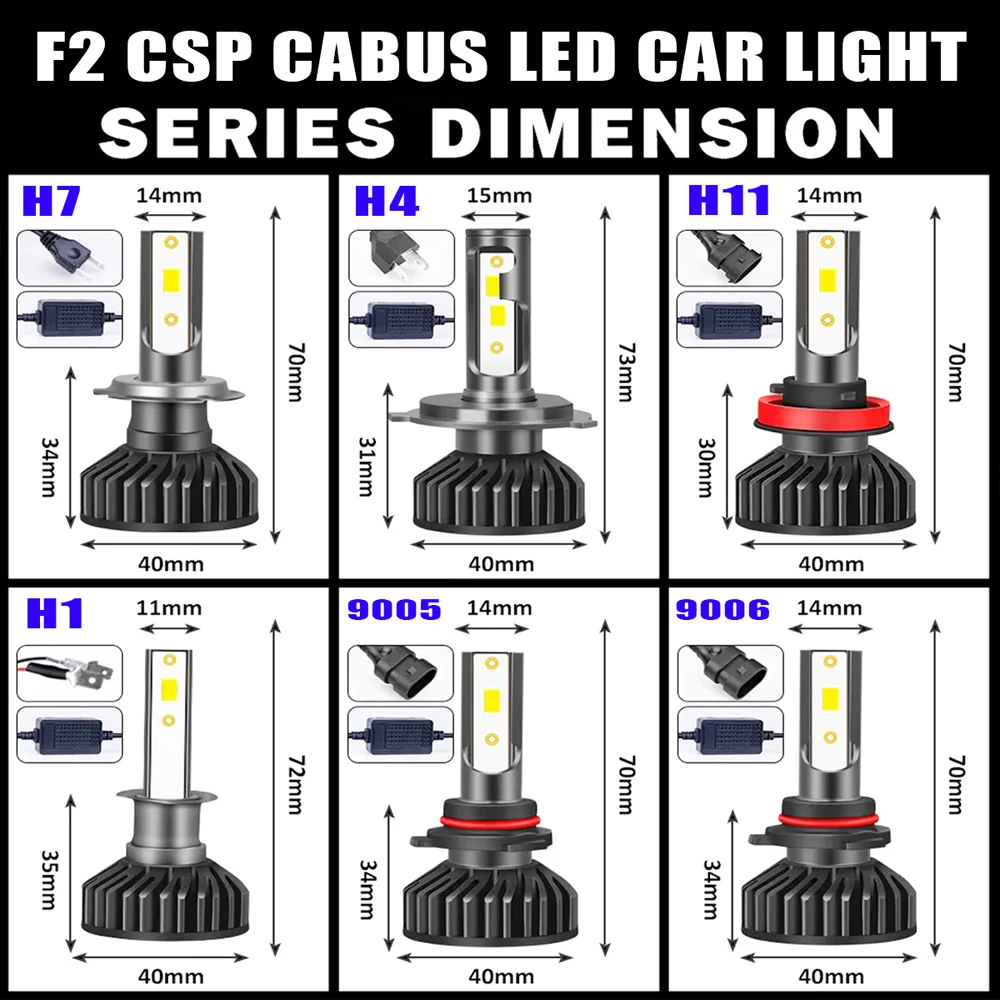 F2 CSP CABUS LED CAR LIGHT
SERIES DIMENSION

H7
14mm
70mm
34mm
40mm

H4
15mm
73mm
31mm
40mm

H11
14mm
70mm
30mm
40mm

H1
11mm
72mm
35mm
40mm

9005
14mm
70mm
34mm
40mm

9006
14mm
70mm
34mm
40mm