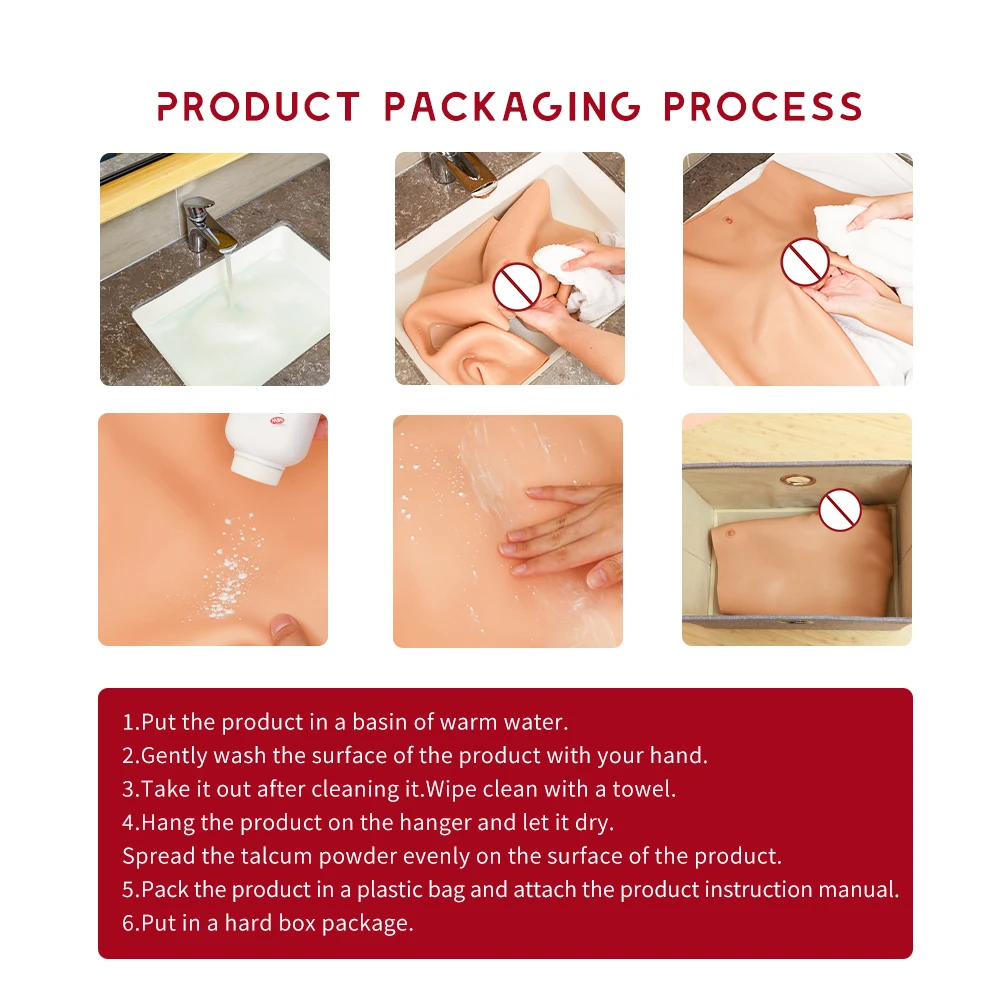 PRODUCT PACKAGING PROCESS

1.Put the product in a basin of warm water.
2.Gently wash the surface of the product with your hand.
3.Take it out after cleaning it.Wipe clean with a towel.
4.Hang the product on the hanger and let it dry.
Spread the talcum powder evenly on the surface of the product.
5.Pack the product in a plastic bag and attach the product instruction manual.
6.Put in a hard box package.