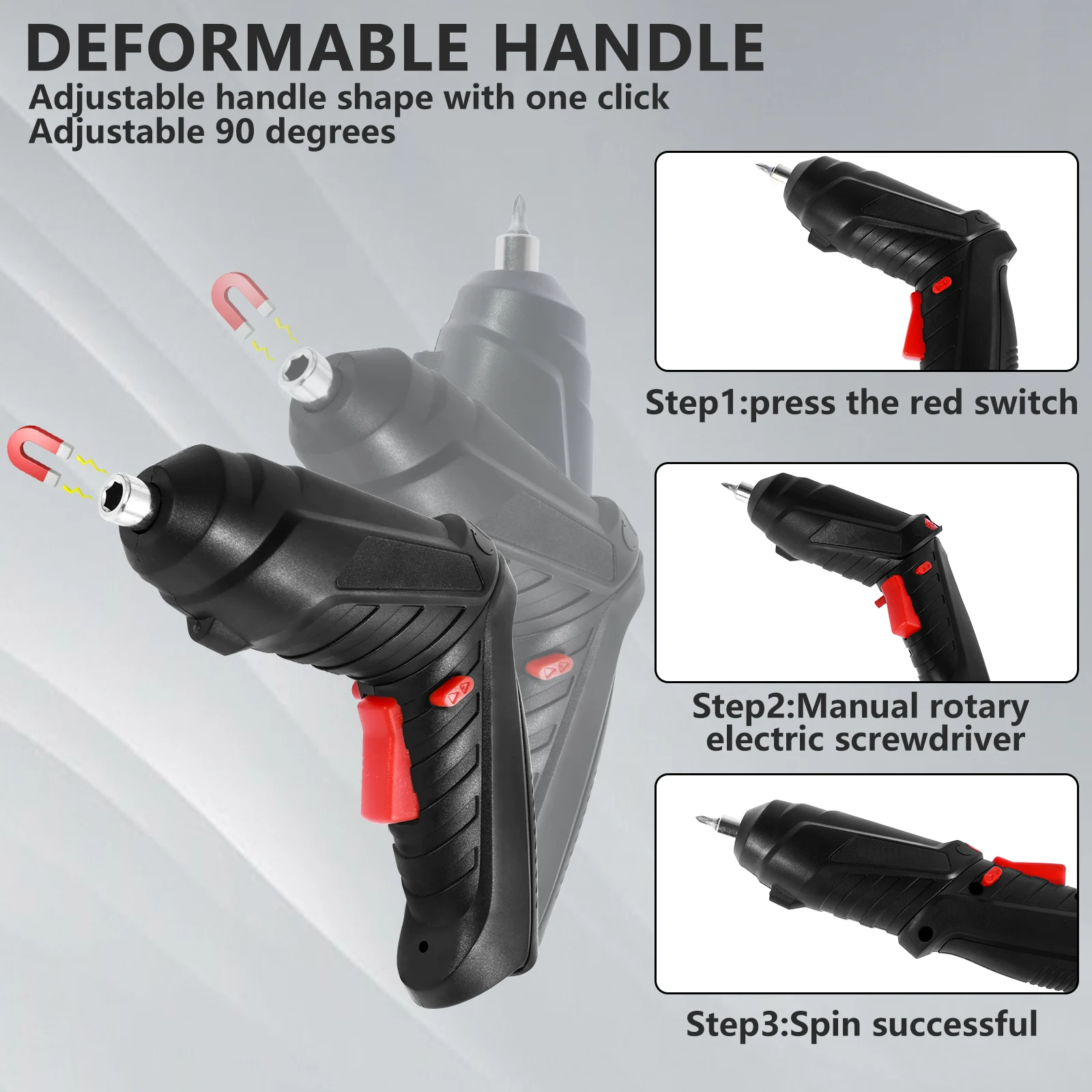 DEFORMABLE HANDLE
Adjustable handle shape with one click
Adjustable 90 degrees

Step1:press the red switch

Step2:Manual rotary electric screwdriver

Step3:Spin successful