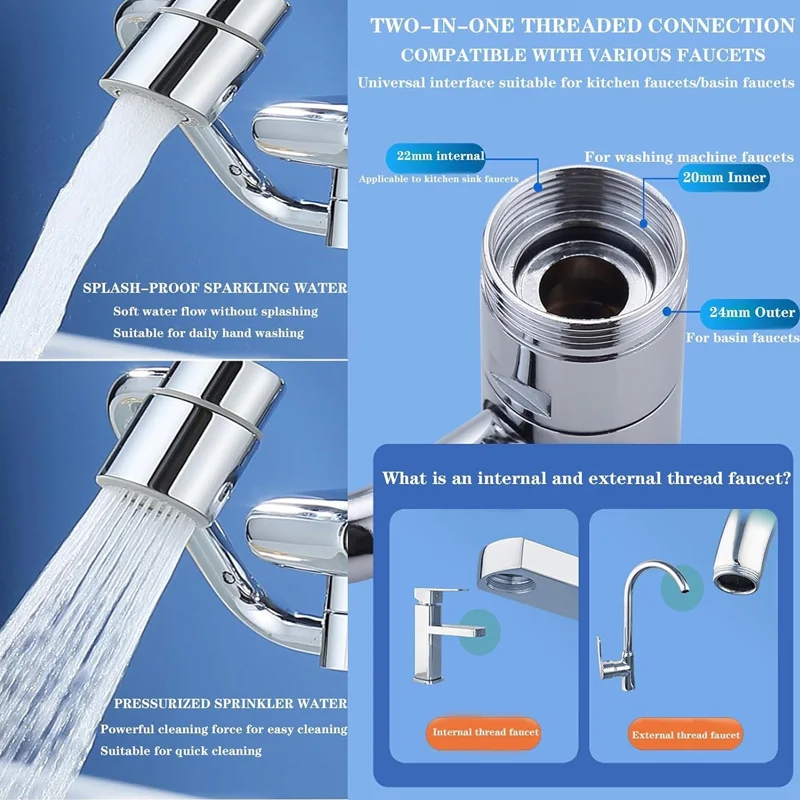 SPLASH-PROOF SPARKLING WATER
Soft water flow without splashing
Suitable for daily hand washing

PRESSURIZED SPRINKLER WATER
Powerful cleaning force for easy cleaning
Suitable for quick cleaning

TWO-IN-ONE THREADED CONNECTION
COMPATIBLE WITH VARIOUS FAUCETS
Universal interface suitable for kitchen faucets/basin faucets

22mm internal
Applicable to kitchen sink faucets

For washing machine faucets
20mm Inner

24mm Outer
For basin faucets

What is an internal and external thread faucet?

Internal thread faucet

External thread faucet