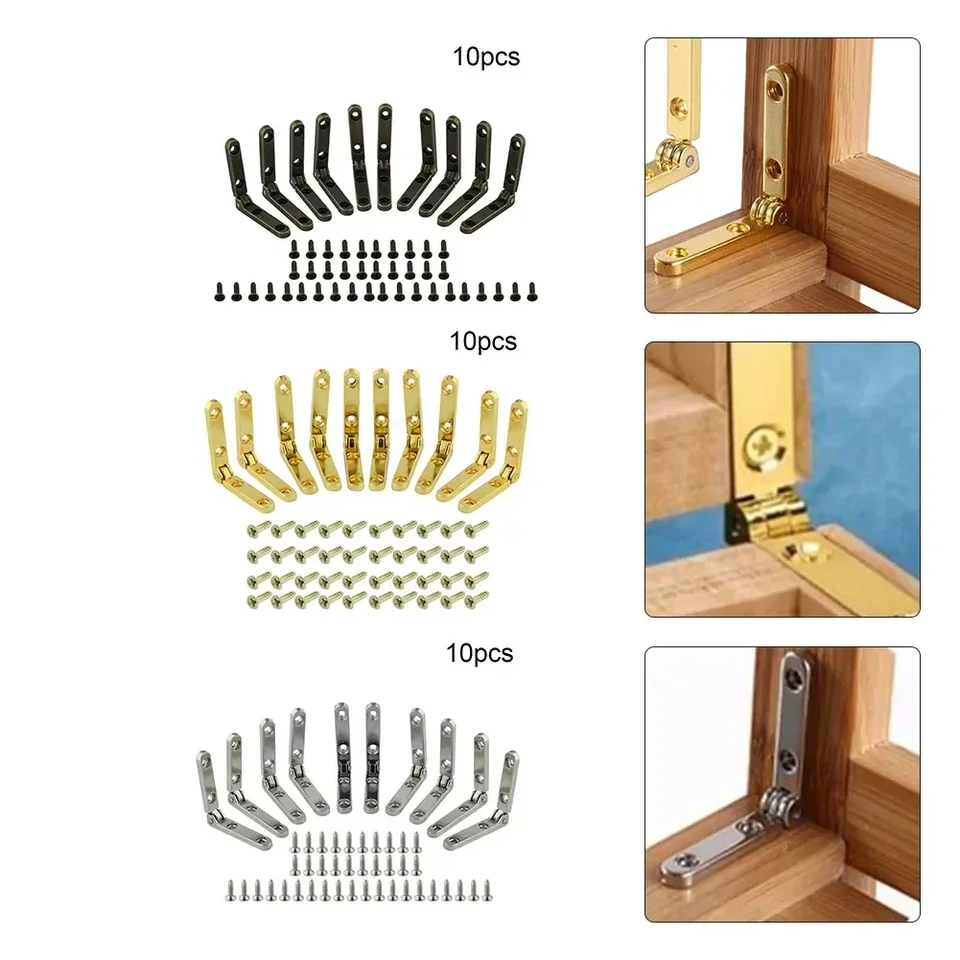 10pcs

10pcs

10pcs