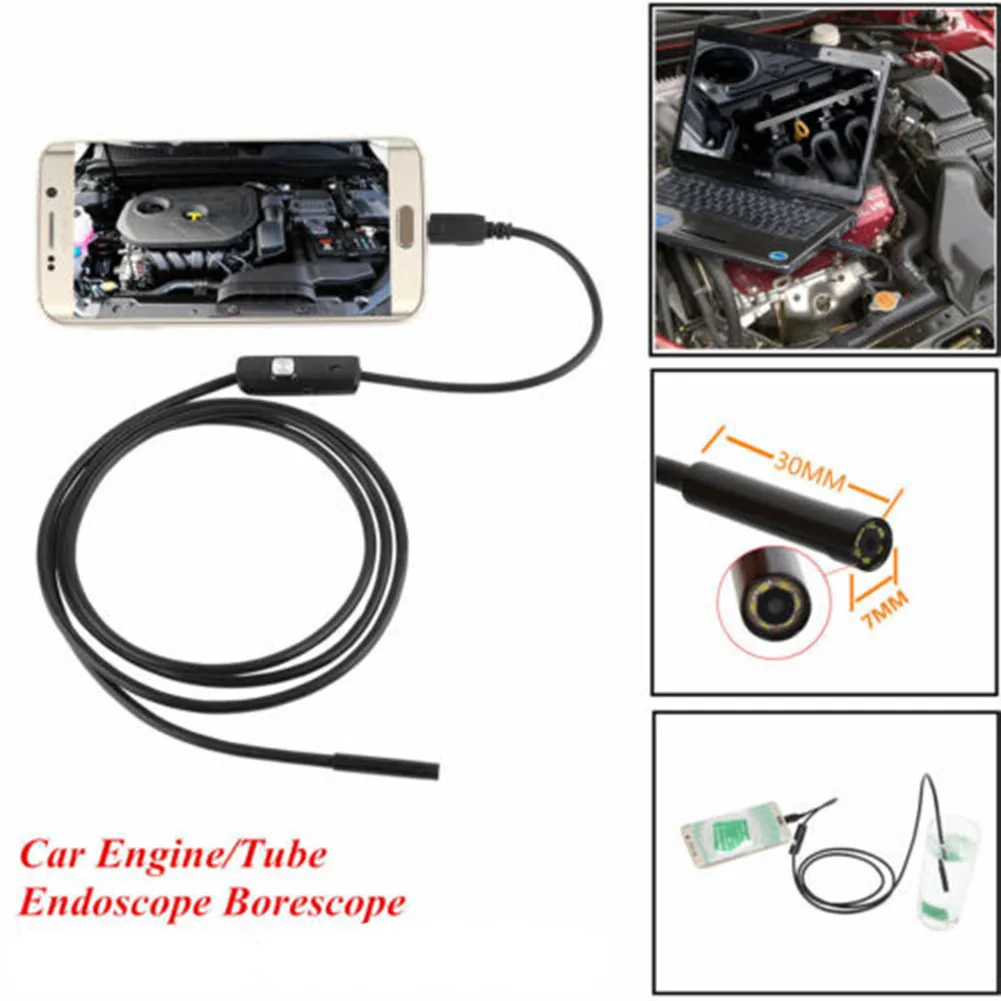 30MM

7MM

Car Engine/Tube
Endoscope Borescope