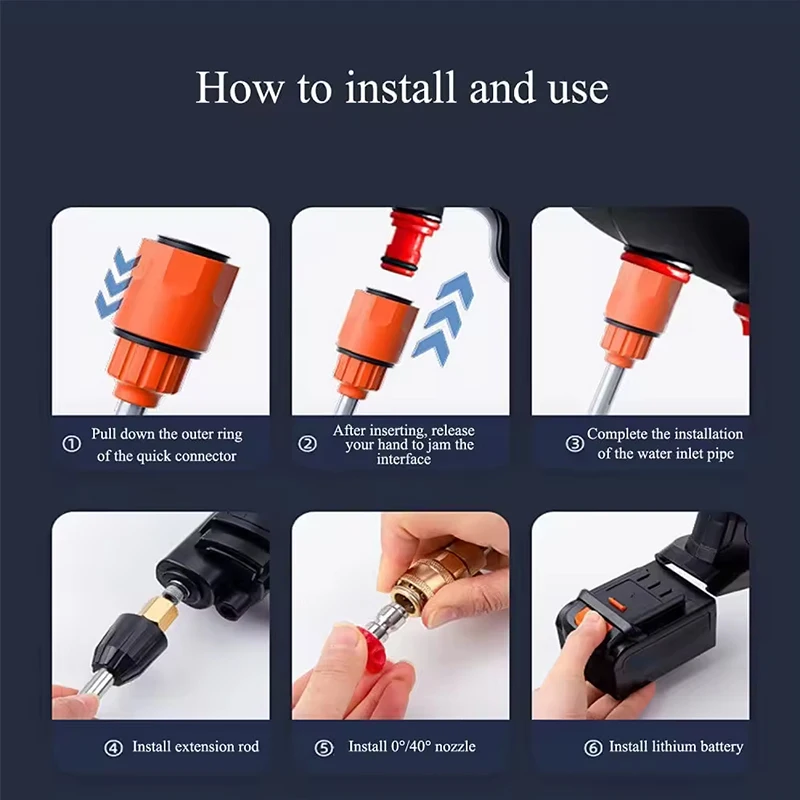 How to install and use

① Pull down the outer ring of the quick connector

② After inserting, release your hand to jam the interface

③ Complete the installation of the water inlet pipe

④ Install extension rod

⑤ Install 0°/40° nozzle

⑥ Install lithium battery