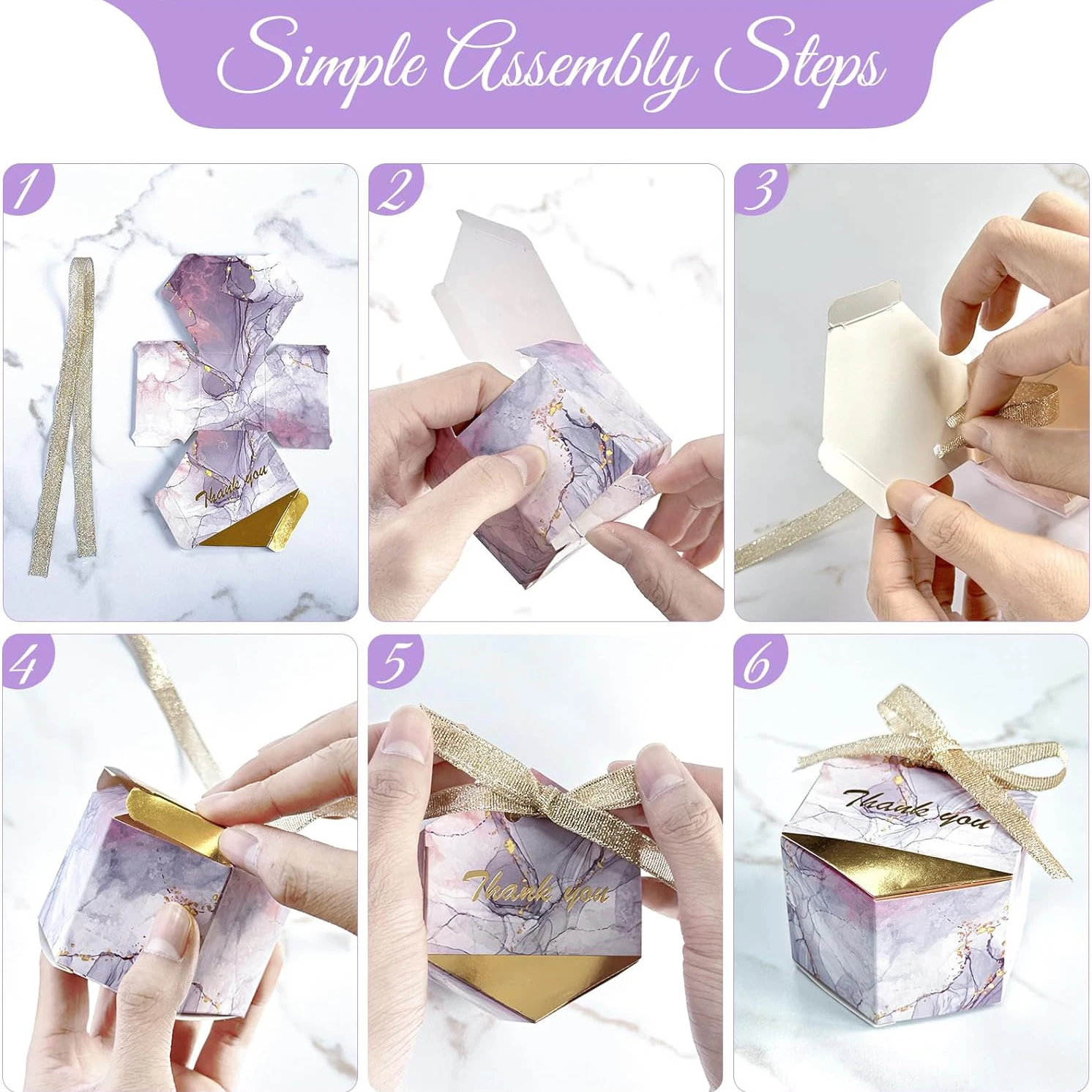 Simple Assembly Steps

1

Thank you

2

3

4

5

Thank you

6

Thank you