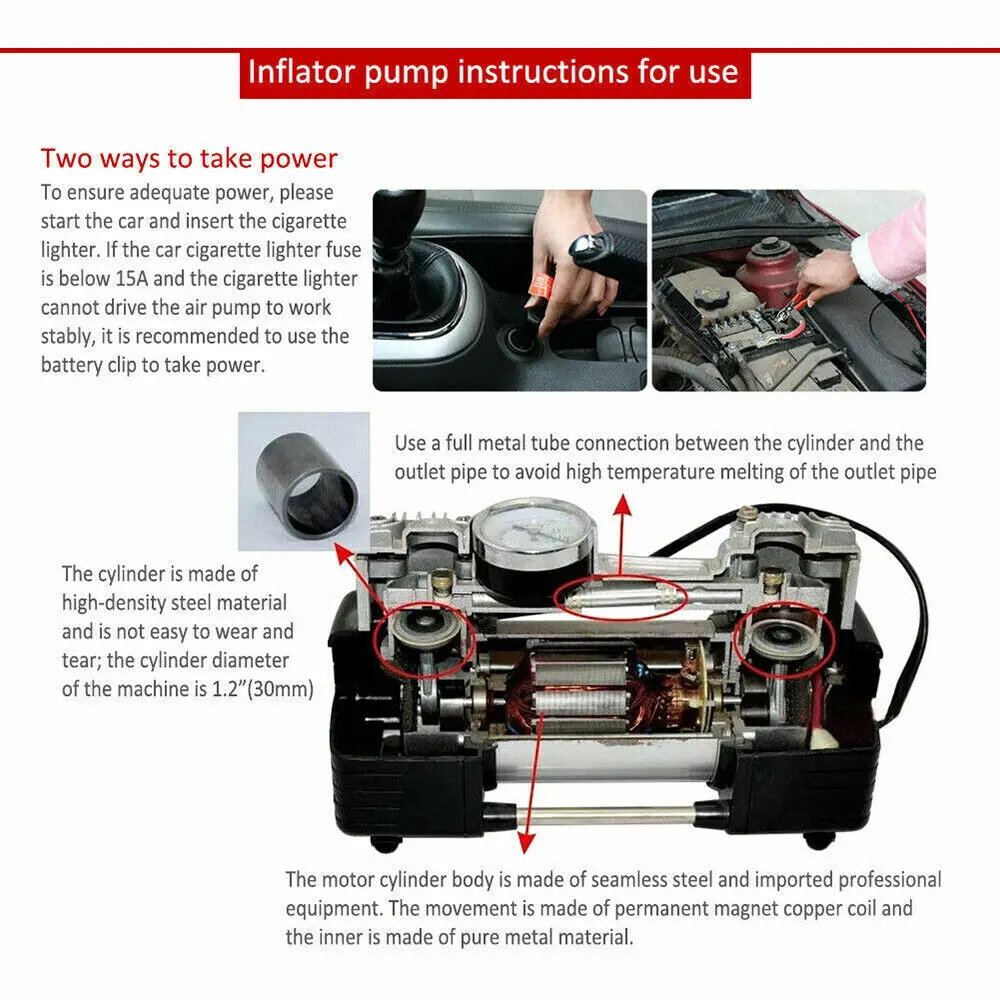 Inflator pump instructions for use

Two ways to take power

To ensure adequate power, please start the car and insert the cigarette lighter. If the car cigarette lighter fuse is below 15A and the cigarette lighter cannot drive the air pump to work stably, it is recommended to use the battery clip to take power.

Use a full metal tube connection between the cylinder and the outlet pipe to avoid high temperature melting of the outlet pipe

The cylinder is made of high-density steel material and is not easy to wear and tear; the cylinder diameter of the machine is 1.2"(30mm)

The motor cylinder body is made of seamless steel and imported professional equipment. The movement is made of permanent magnet copper coil and the inner is made of pure metal material.