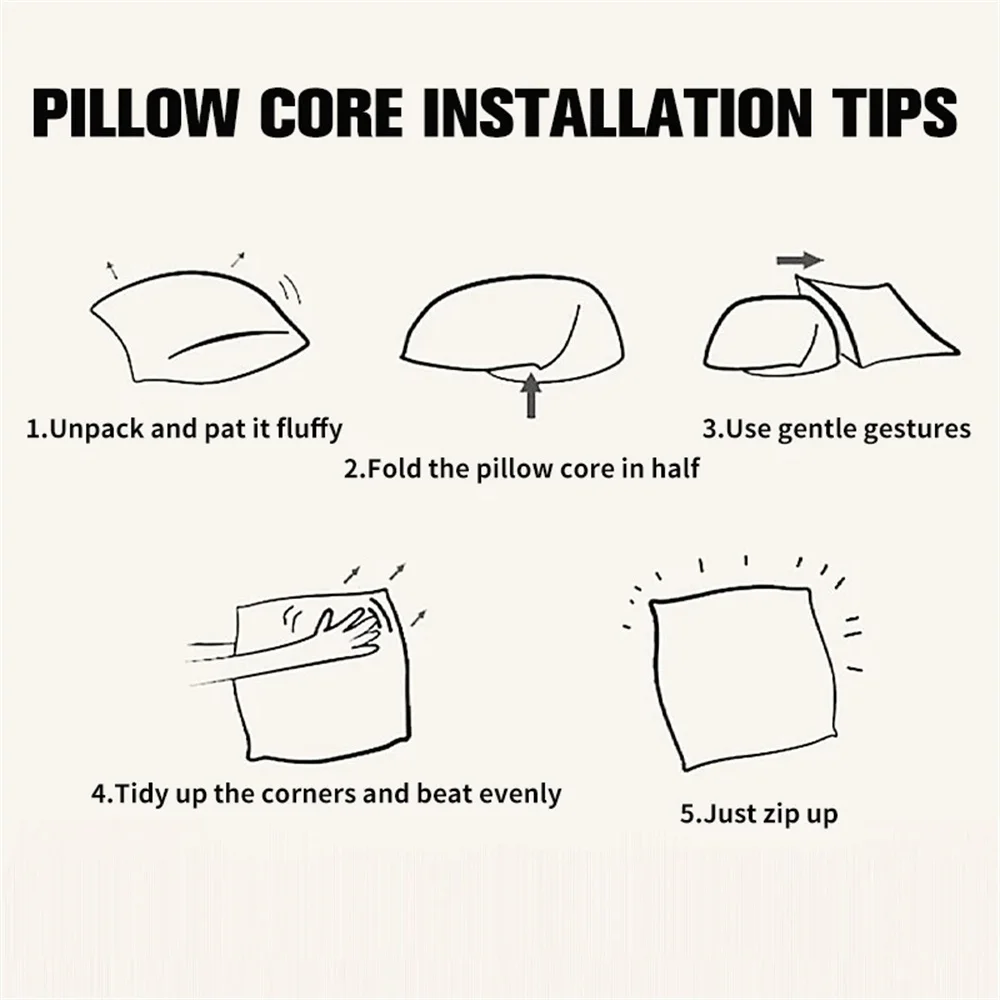 PILLOW CORE INSTALLATION TIPS

1.Unpack and pat it fluffy

2.Fold the pillow core in half

3.Use gentle gestures

4.Tidy up the corners and beat evenly

5.Just zip up