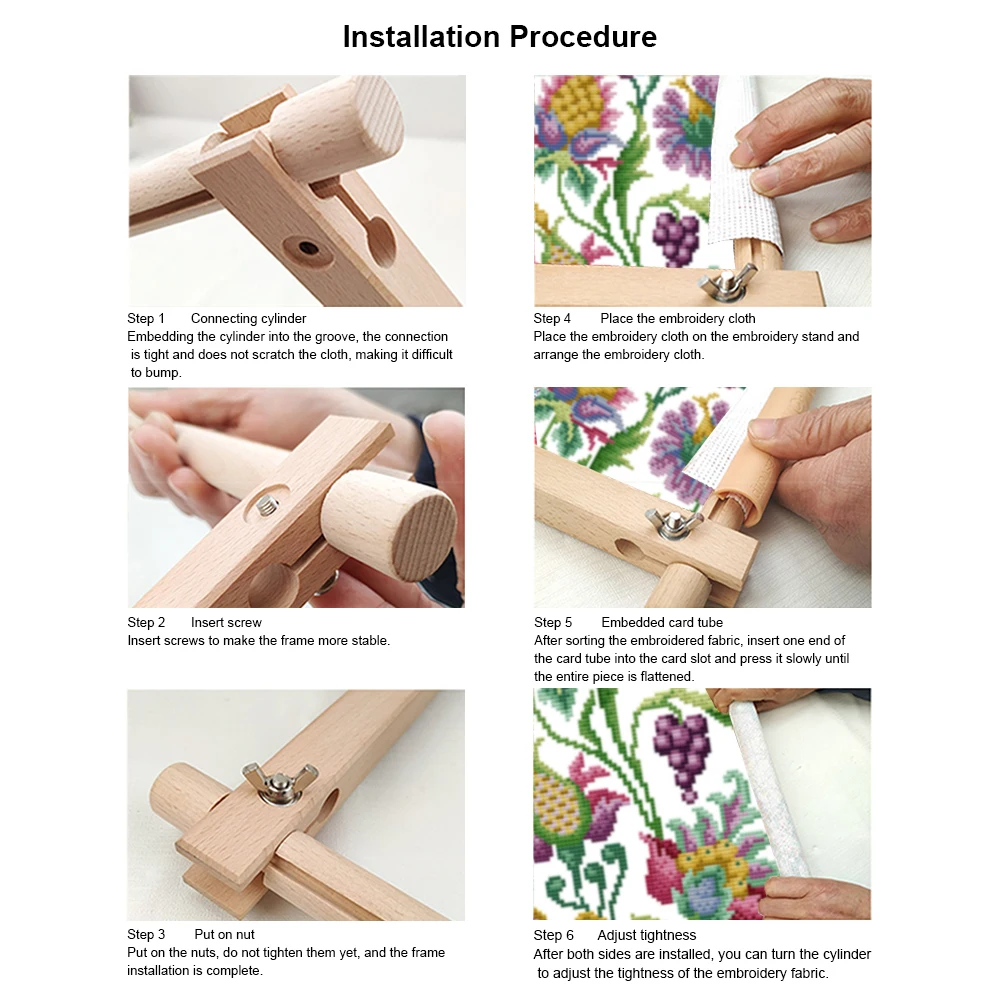 Installation Procedure

Step 1 Connecting cylinder
Embedding the cylinder into the groove, the connection is tight and does not scratch the cloth, making it difficult to bump.

Step 2 Insert screw
Insert screws to make the frame more stable.

Step 3 Put on nut
Put on the nuts, do not tighten them yet, and the frame installation is complete.

Step 4 Place the embroidery cloth
Place the embroidery cloth on the embroidery stand and arrange the embroidery cloth.

Step 5 Embedded card tube
After sorting the embroidered fabric, insert one end of the card tube into the card slot and press it slowly until the entire piece is flattened.

Step 6 Adjust tightness
After both sides are installed, you can turn the cylinder to adjust the tightness of the embroidery fabric.